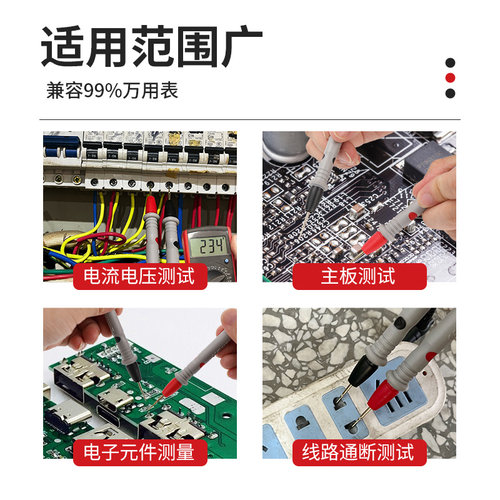 适用范围广

兼容99%万用表

234

电流电压测试

主板测试

电子元件测量

线路通断测试