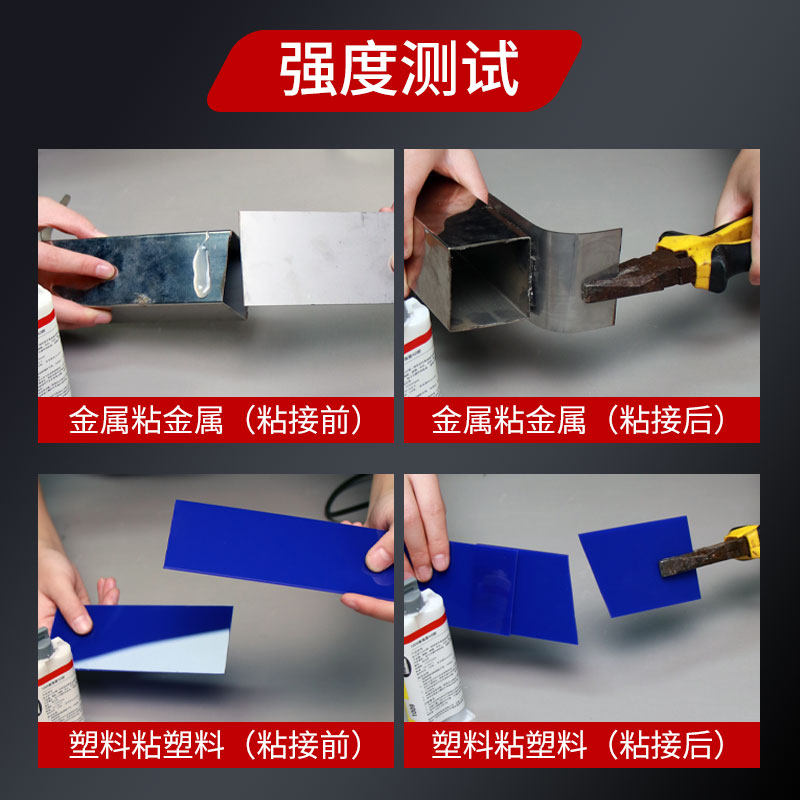 强度测试

金属粘金属（粘接前）

金属粘金属（粘接后）

塑料粘塑料（粘接前）

塑料粘塑料（粘接后）