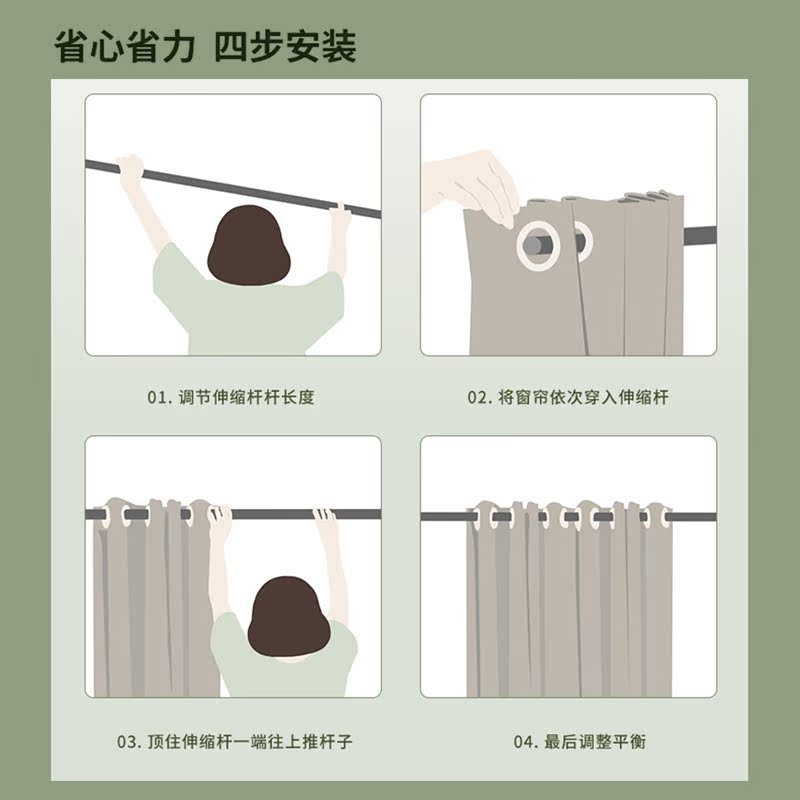 省心省力 四步安装

01. 调节伸缩杆杆长度

02. 将窗帘依次穿入伸缩杆

03. 顶住伸缩杆一端往上推杆子

04. 最后调整平衡