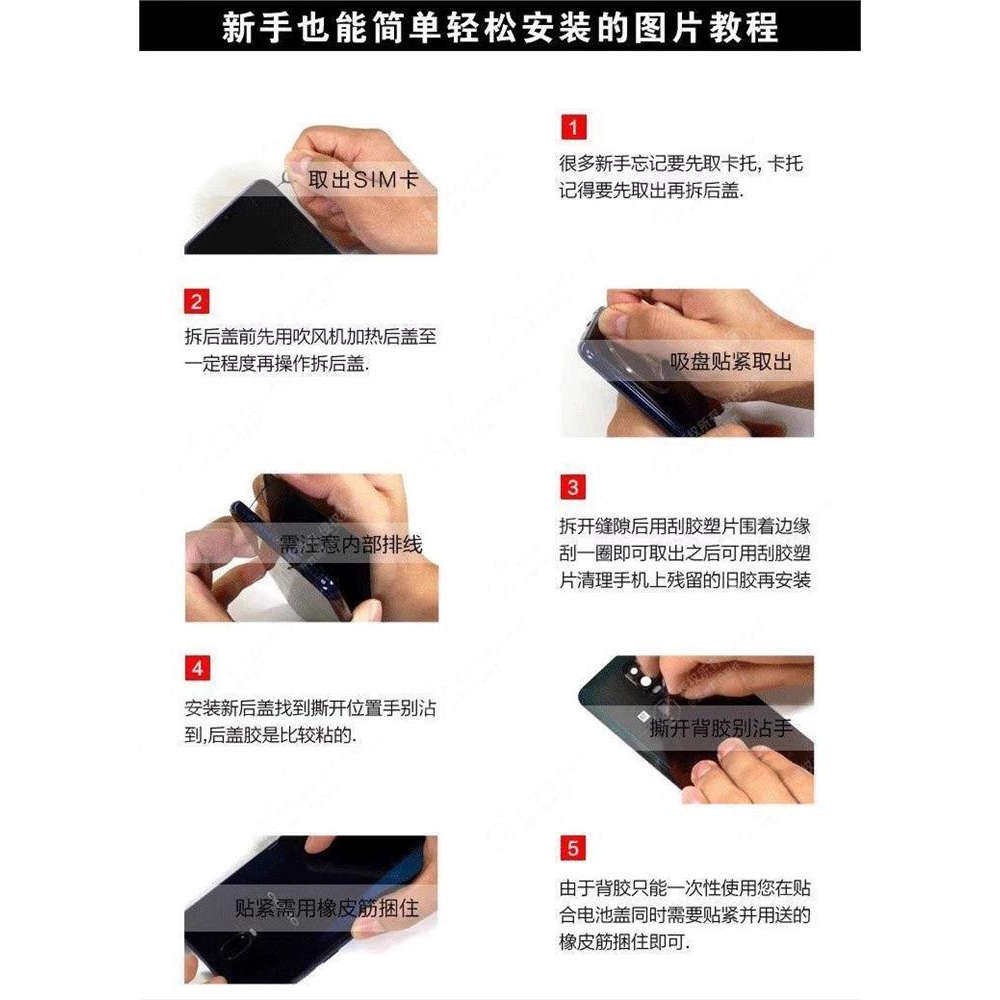 新手也能简单轻松安装的图片教程

取出SIM卡

1
很多新手忘记要先取卡托, 卡托记得要先取出再拆后盖.

2
拆后盖前先用吹风机加热后盖至一定程度再操作拆后盖.

吸盘贴紧取出

需注意内部排线

3
拆开缝隙后用刮胶塑片围着边缘刮一圈即可取出之后可用刮胶塑片清理手机上残留的旧胶再安装

4
安装新后盖找到撕开位置手别沾到,后盖胶是比较粘的.

撕开背胶别沾手

贴紧需用橡皮筋捆住

5
由于背胶只能一次性使用您在贴合电池盖同时需要贴紧并用送的橡皮筋捆住即可.