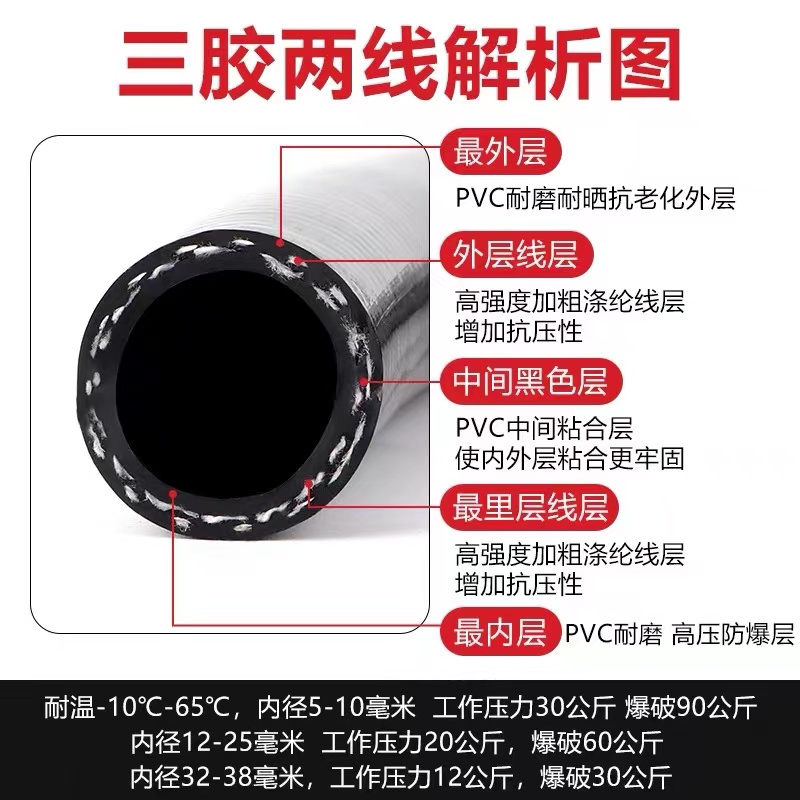 三胶两线解析图

最外层
PVC耐磨耐晒抗老化外层

外层线层
高强度加粗涤纶线层
增加抗压性

中间黑色层
PVC中间粘合层
使内外层粘合更牢固

最里层线层
高强度加粗涤纶线层
增加抗压性

最内层 PVC耐磨 高压防爆层

耐温-10℃-65℃，内径5-10毫米 工作压力30公斤 爆破90公斤
内径12-25毫米 工作压力20公斤，爆破60公斤
内径32-38毫米，工作压力12公斤，爆破30公斤