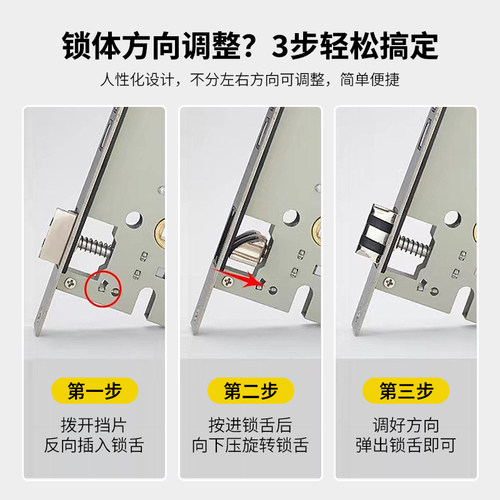 锁体方向调整？3步轻松搞定

人性化设计，不分左右方向可调整，简单便捷

第一步

拨开挡片
反向插入锁舌

第二步

按进锁舌后
向下压旋转锁舌

第三步

调好方向
弹出锁舌即可