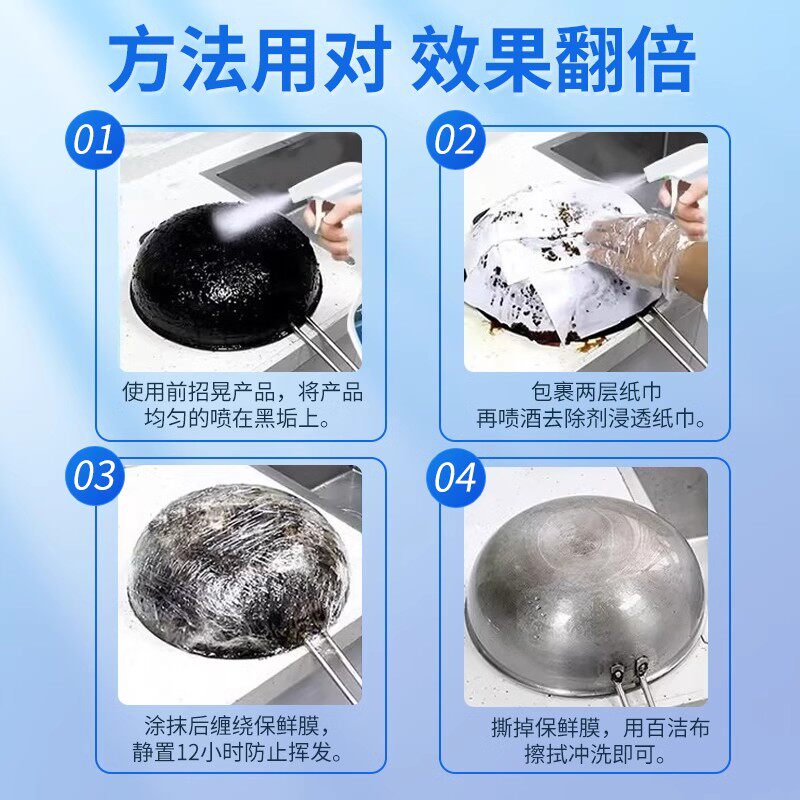 方法用对 效果翻倍

01

使用前招晃产品，将产品均匀的喷在黑垢上。

02

包裹两层纸巾
再喷酒去除剂浸透纸巾。

03

涂抹后缠绕保鲜膜，静置12小时防止挥发。

04

撕掉保鲜膜，用百洁布擦拭冲洗即可。