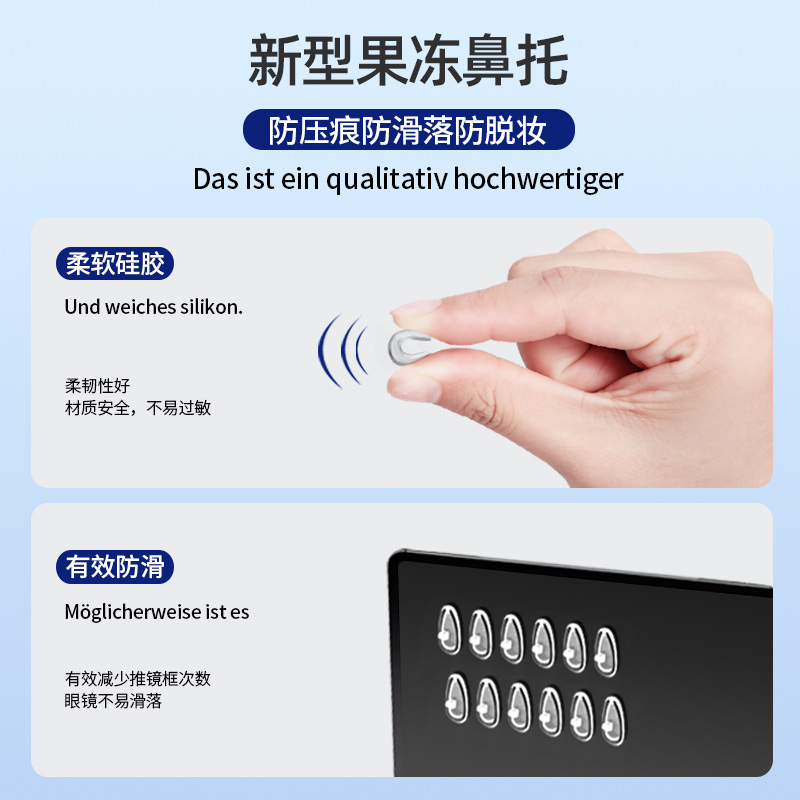 新型果冻鼻托

防压痕防滑落防脱妆

Das ist ein qualitativ hochwertiger

柔软硅胶

Und weiches silikon.

柔韧性好
材质安全，不易过敏

有效防滑

Möglicherweise ist es

有效减少推镜框次数
眼镜不易滑落