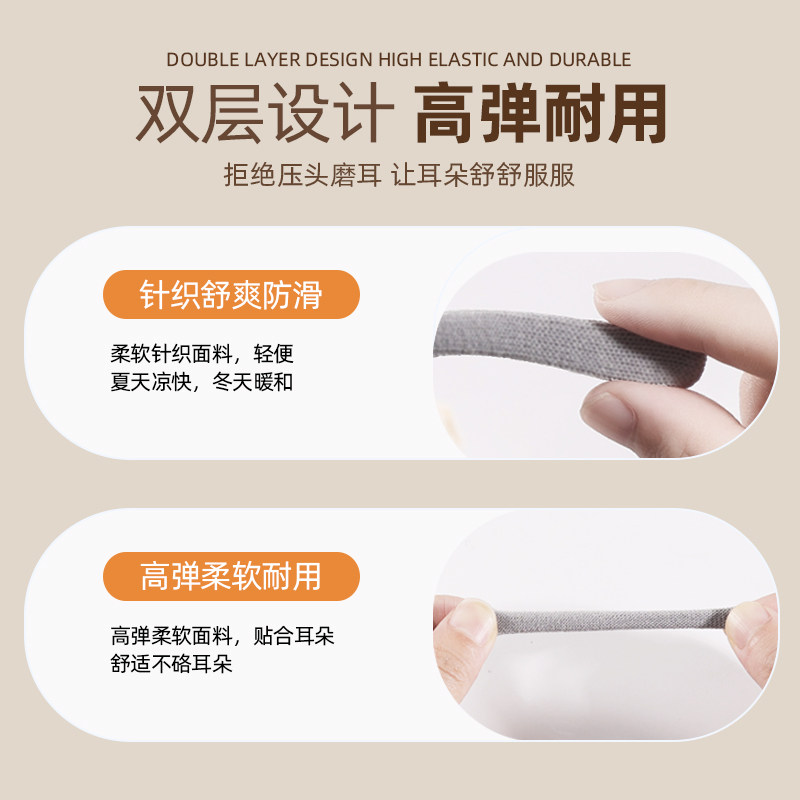 DOUBLE LAYER DESIGN HIGH ELASTIC AND DURABLE

双层设计 高弹耐用

拒绝压头磨耳 让耳朵舒舒服服

针织舒爽防滑

柔软针织面料，轻便
夏天凉快，冬天暖和

高弹柔软耐用

高弹柔软面料，贴合耳朵
舒适不硌耳朵