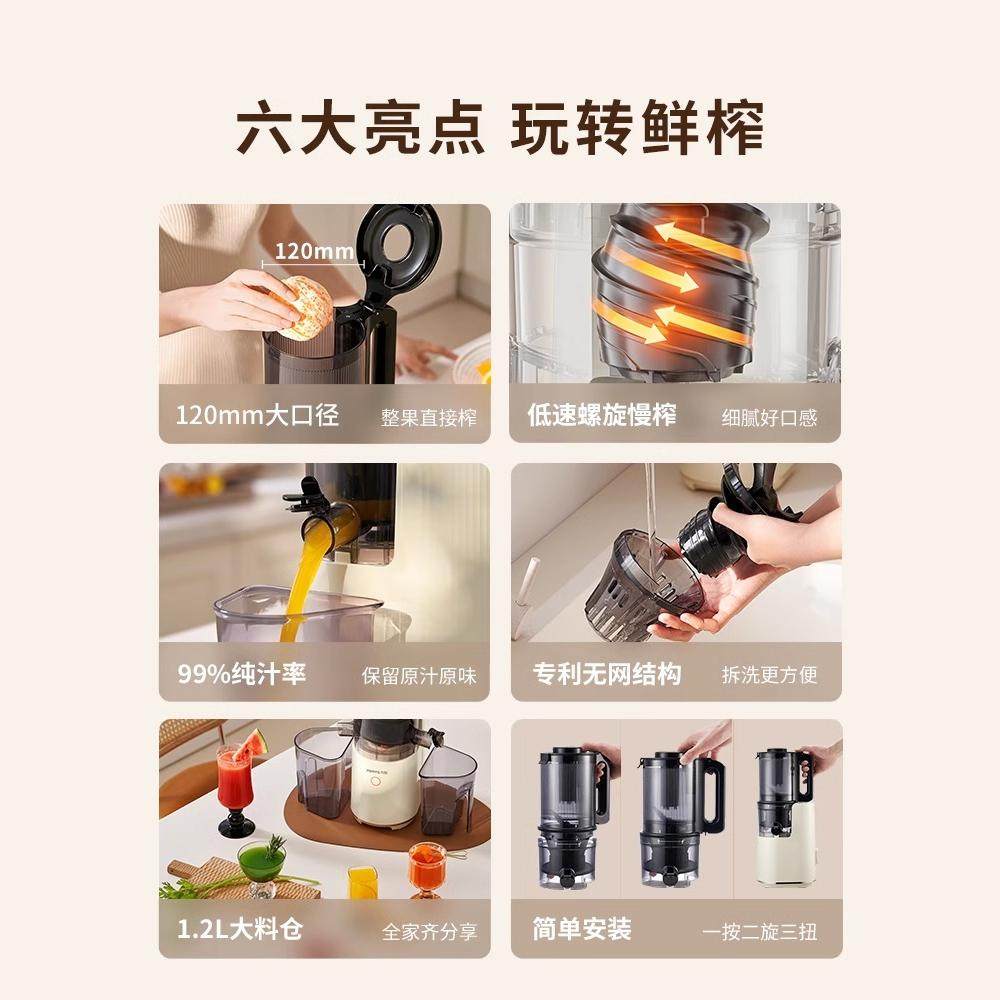 六大亮点 玩转鲜榨

120mm

120mm大口径 整果直接榨

低速螺旋慢榨 细腻好口感

99%纯汁率 保留原汁原味

专利无网结构 拆洗更方便

1.2L大料仓 全家齐分享

简单安装 一按二旋三扭