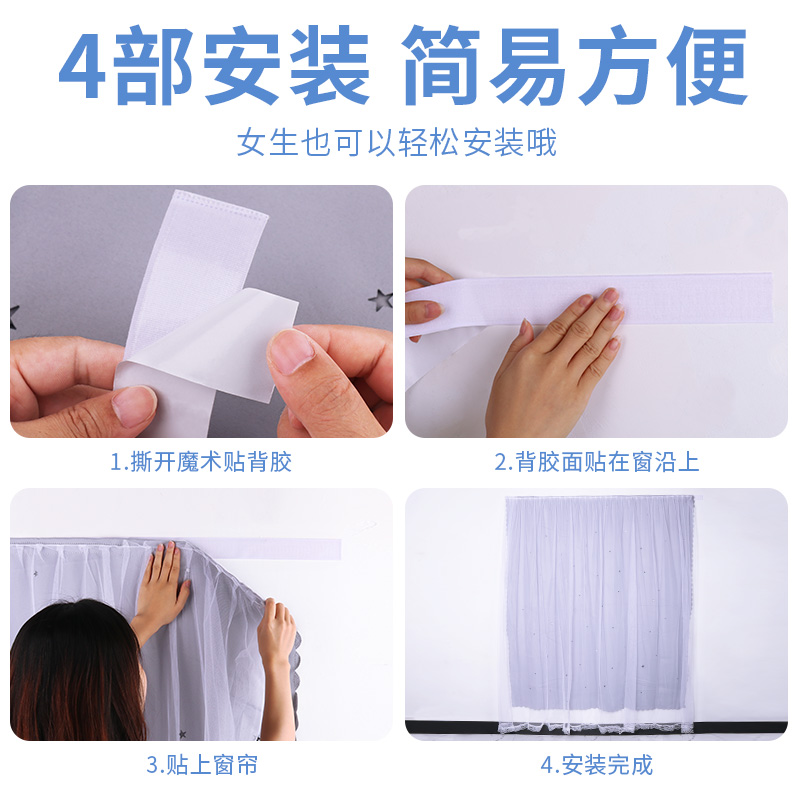 4部安装 简易方便

女生也可以轻松安装哦

1.撕开魔术贴背胶

2.背胶面贴在窗沿上

3.贴上窗帘

4.安装完成