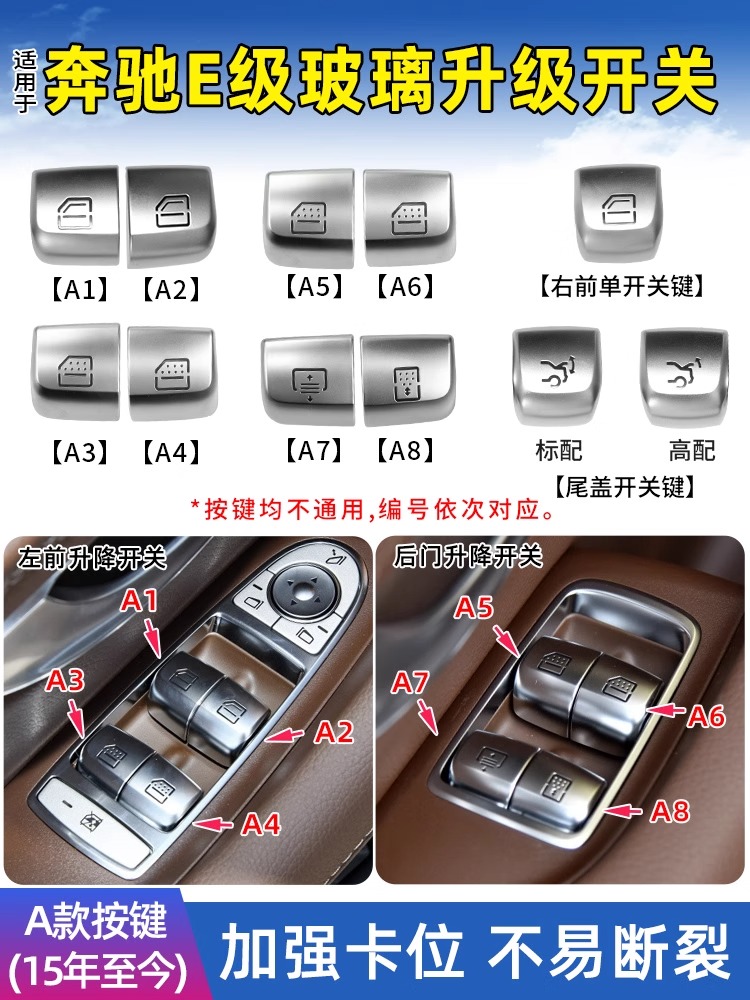 适用于 奔驰E级玻璃升级开关

【A1】【A2】 【A5】【A6】 【右前单开关键】

【A3】【A4】 【A7】【A8】 标配 高配

【尾盖开关键】

*按键均不通用,编号依次对应。

左前升降开关

A1

A3

A2

A4

后门升降开关

A5

A7

A6

A8

A款按键 (15年至今)

加强卡位 不易断裂