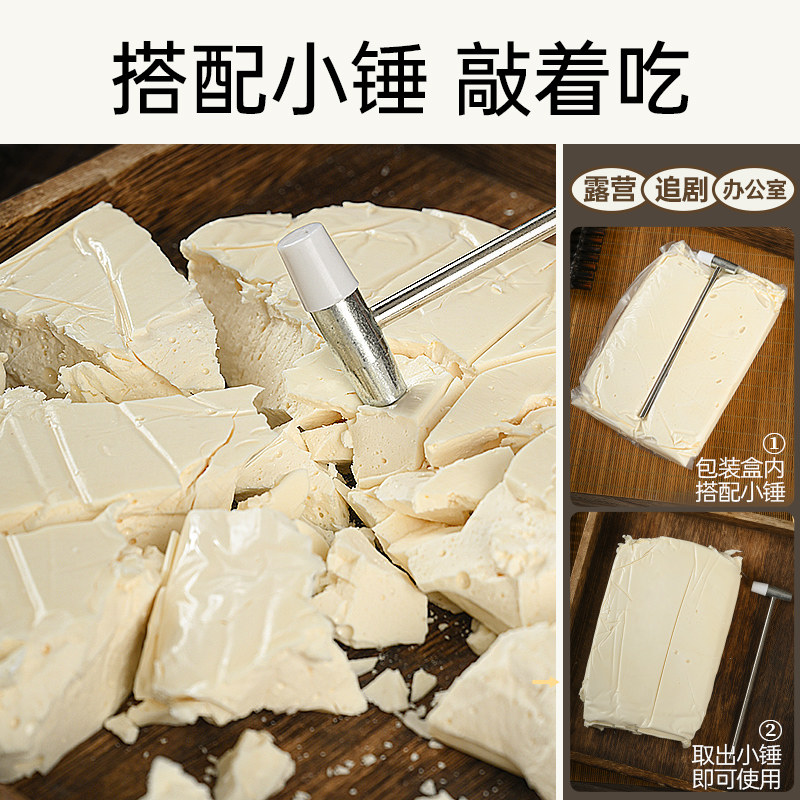 搭配小锤 敲着吃

露营 追剧 办公室

①
包装盒内
搭配小锤

②
取出小锤
即可使用