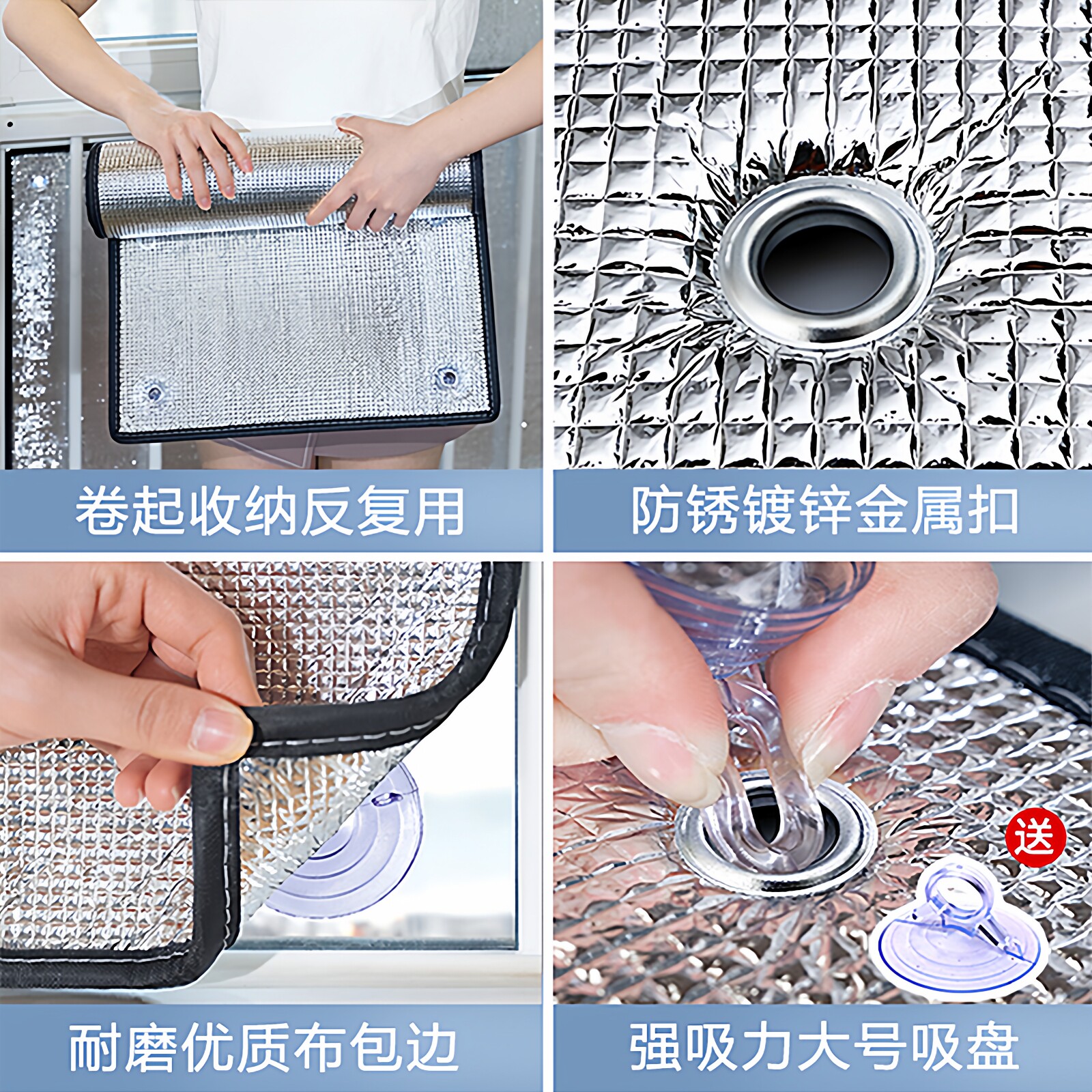 卷起收纳反复用

防锈镀锌金属扣

耐磨优质布包边

送

强吸力大号吸盘