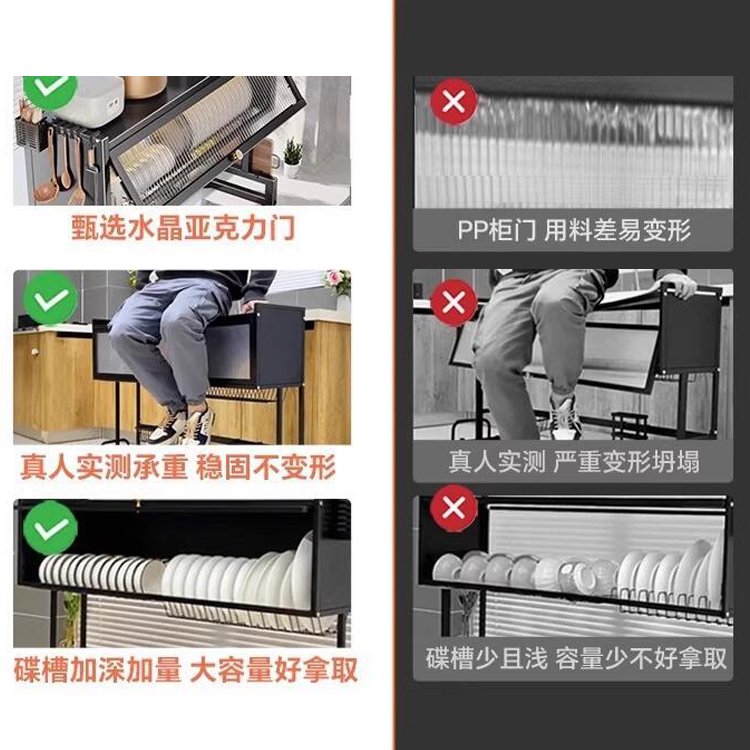 甄选水晶亚克力门

真人实测承重 稳固不变形

碟槽加深加量 大容量好拿取

PP柜门 用料差易变形

真人实测 严重变形坍塌

碟槽少且浅 容量少不好拿取