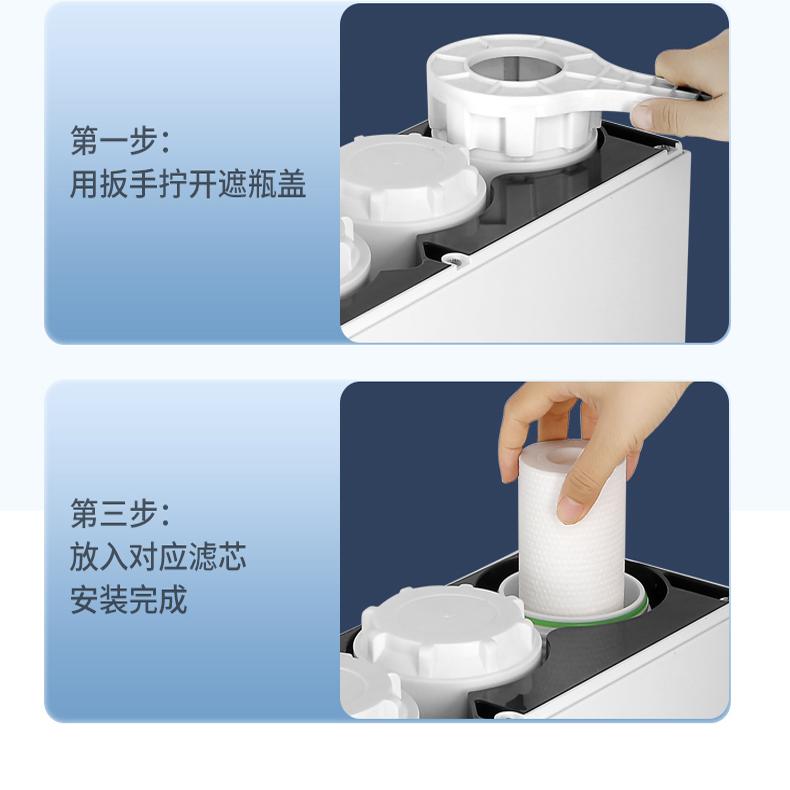 第一步：
用扳手拧开遮瓶盖

第三步：
放入对应滤芯
安装完成