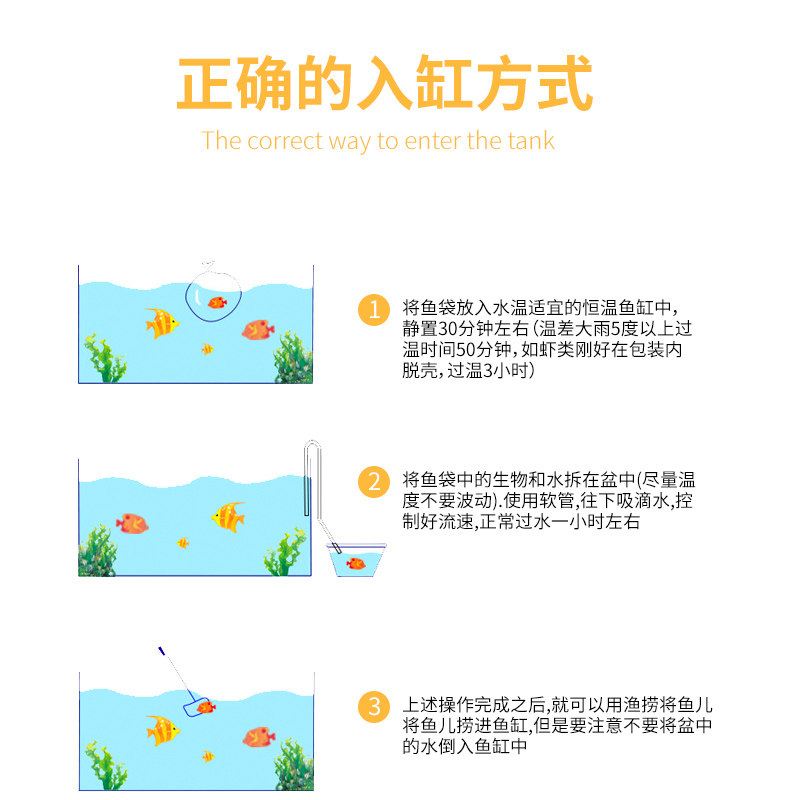 正确的入缸方式

The correct way to enter the tank

1 将鱼袋放入水温适宜的恒温鱼缸中，静置30分钟左右(温差大雨5度以上过温时间50分钟，如虾类刚好在包装内脱壳，过温3小时)

2 将鱼袋中的生物和水拆在盆中(尽量温度不要波动).使用软管,往下吸滴水,控制好流速,正常过水一小时左右

3 上述操作完成之后,就可以用渔捞将鱼儿将鱼儿捞进鱼缸,但是要注意不要将盆中的水倒入鱼缸中