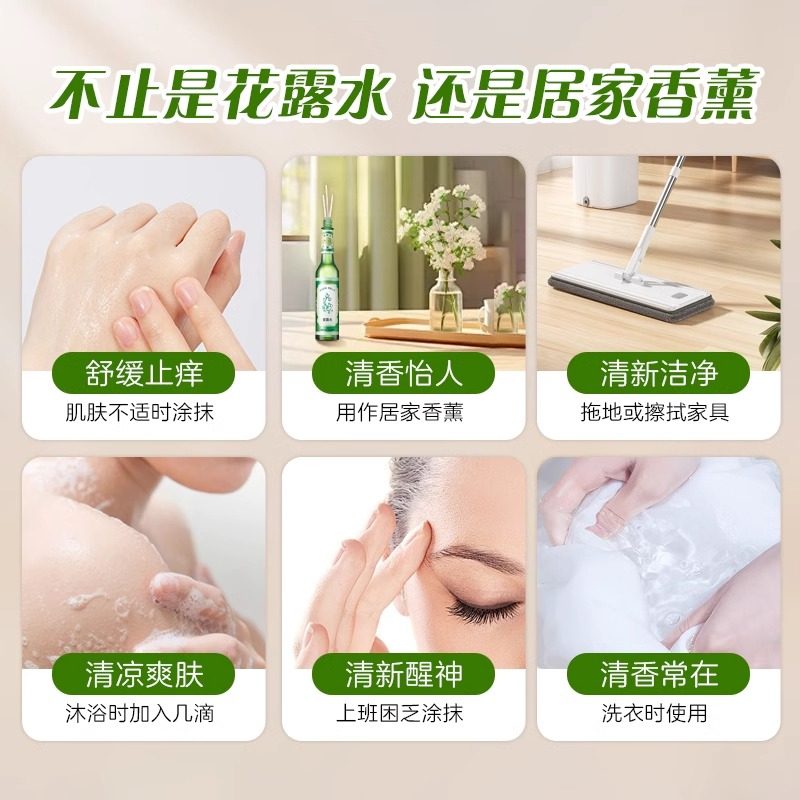 不止是花露水 还是居家香薰

舒缓止痒
肌肤不适时涂抹

清香怡人
用作居家香薰

清新洁净
拖地或擦拭家具

清凉爽肤
沐浴时加入几滴

清新醒神
上班困乏涂抹

清香常在
洗衣时使用