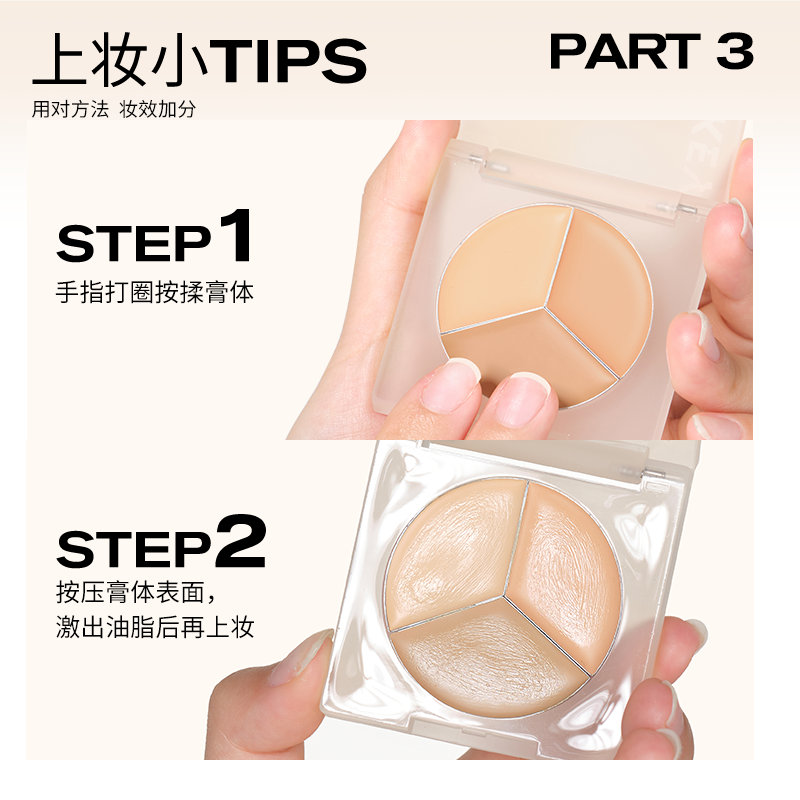 上妆小TIPS

PART 3

用对方法 妆效加分

STEP1
手指打圈按揉膏体

STEP2
按压膏体表面，
激出油脂后再上妆