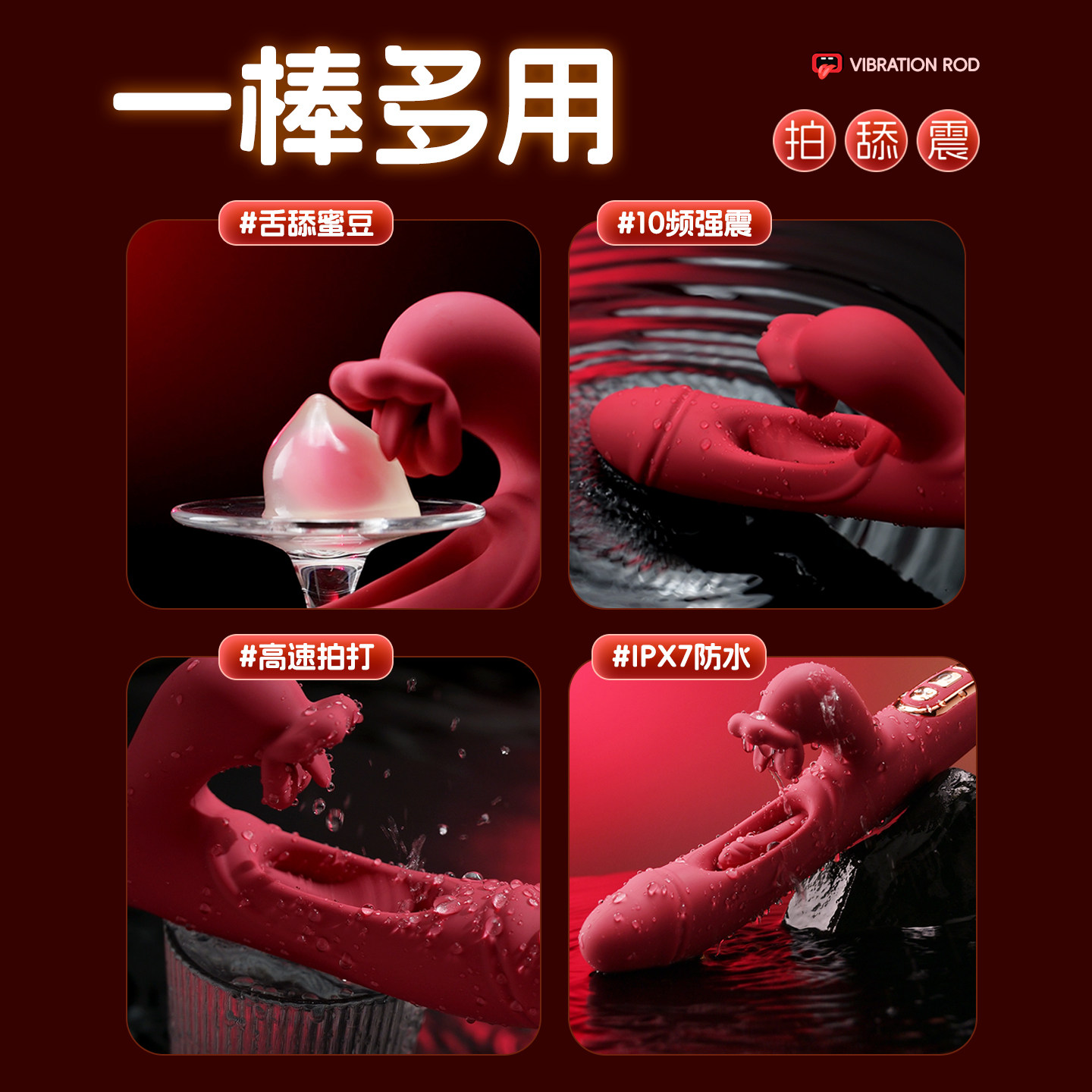 一棒多用

VIBRATION ROD

拍 舔 震

#舌舔蜜豆

#10频强震

#高速拍打

#IPX7防水