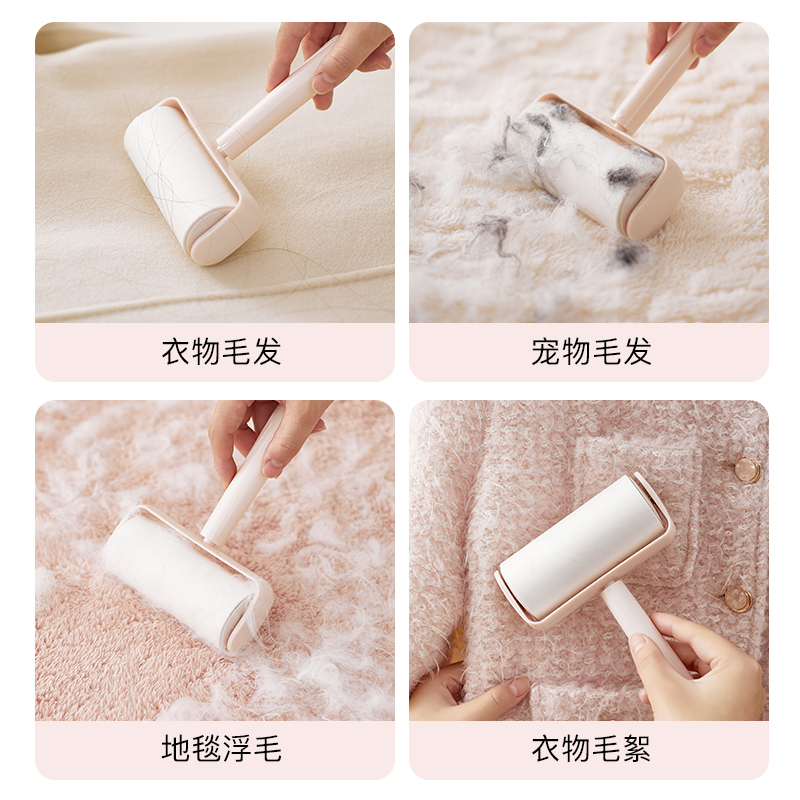 衣物毛发

宠物毛发

地毯浮毛

衣物毛絮