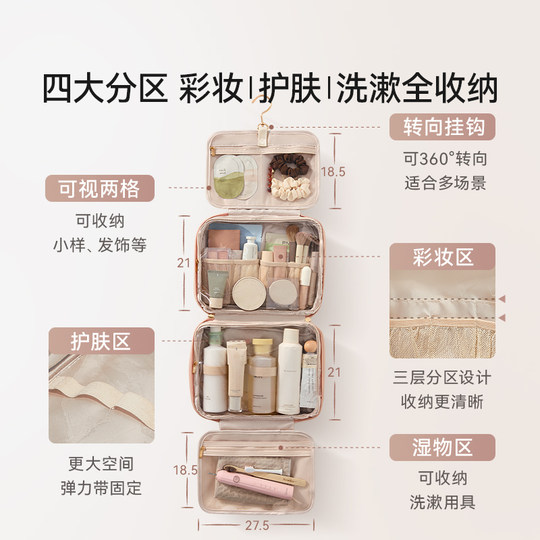 四大分区 彩妆|护肤|洗漱全收纳

转向挂钩
可360°转向
适合多场景

18.5

可视两格
可收纳
小样、发饰等

21

彩妆区
三层分区设计
收纳更清晰

护肤区
更大空间
弹力带固定

21

湿物区
可收纳
洗漱用具

18.5

27.5