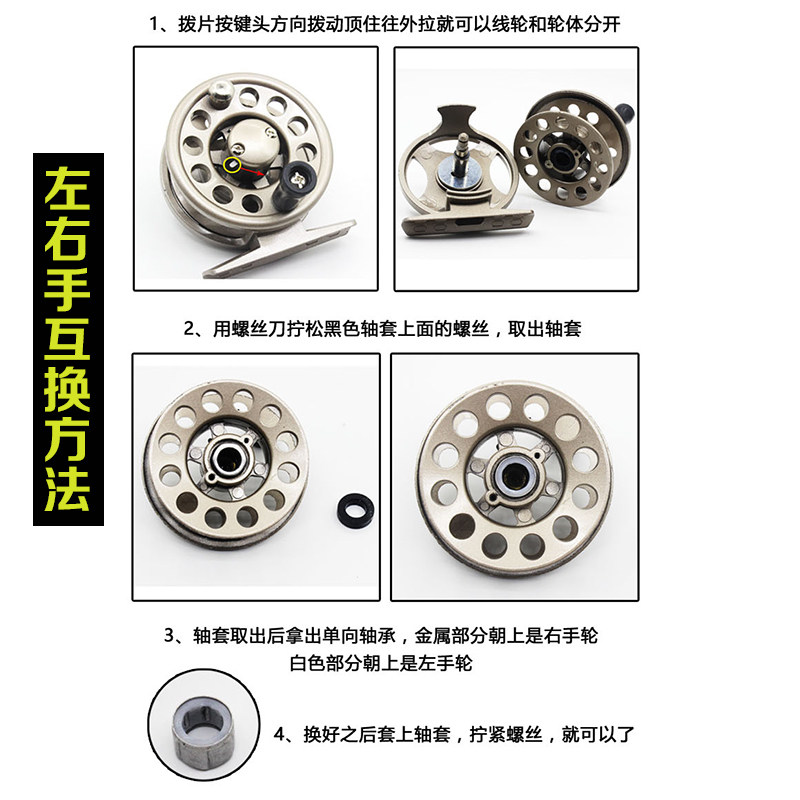 左右手互换方法

1、拨片按键头方向拨动顶住往外拉就可以线轮和轮体分开

2、用螺丝刀拧松黑色轴套上面的螺丝，取出轴套

3、轴套取出后拿出单向轴承，金属部分朝上是右手轮
白色部分朝上是左手轮

4、换好之后套上轴套，拧紧螺丝，就可以了