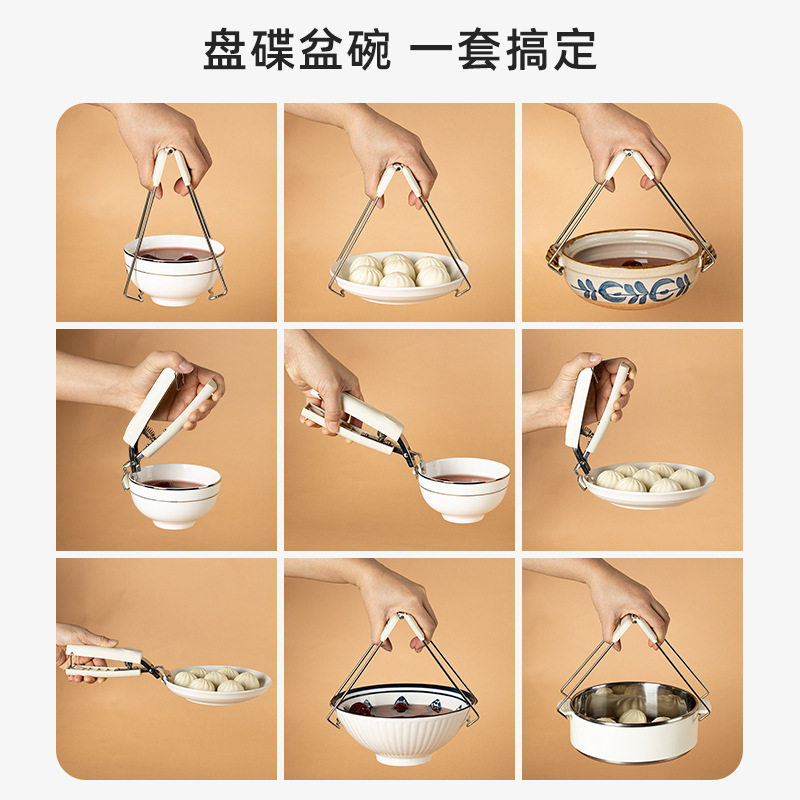 盘碟盆碗 一套搞定