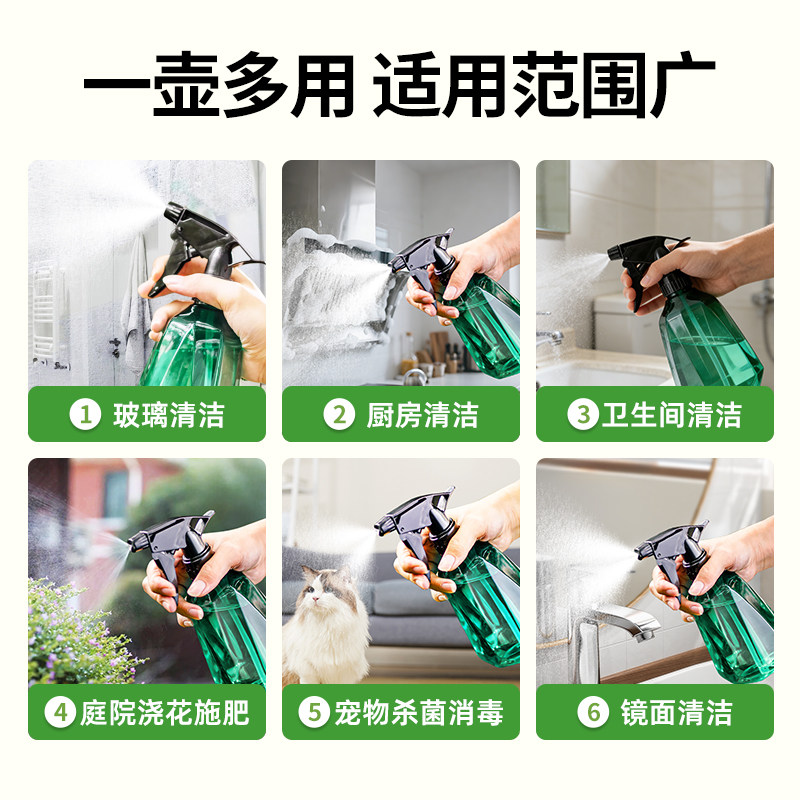 一壶多用 适用范围广

1 玻璃清洁

2 厨房清洁

3 卫生间清洁

4 庭院浇花施肥

5 宠物杀菌消毒

6 镜面清洁