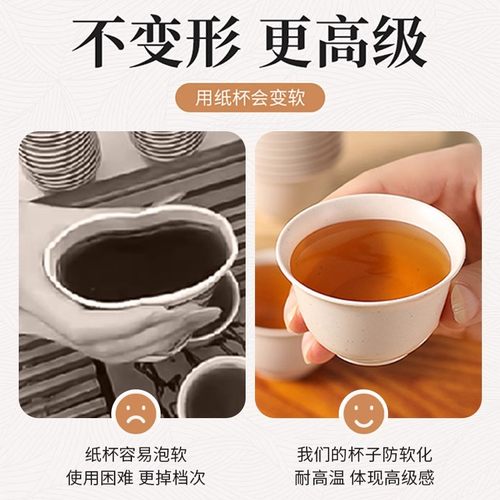 不变形 更高级

用纸杯会变软

纸杯容易泡软
使用困难 更掉档次

我们的杯子防软化
耐高温 体现高级感