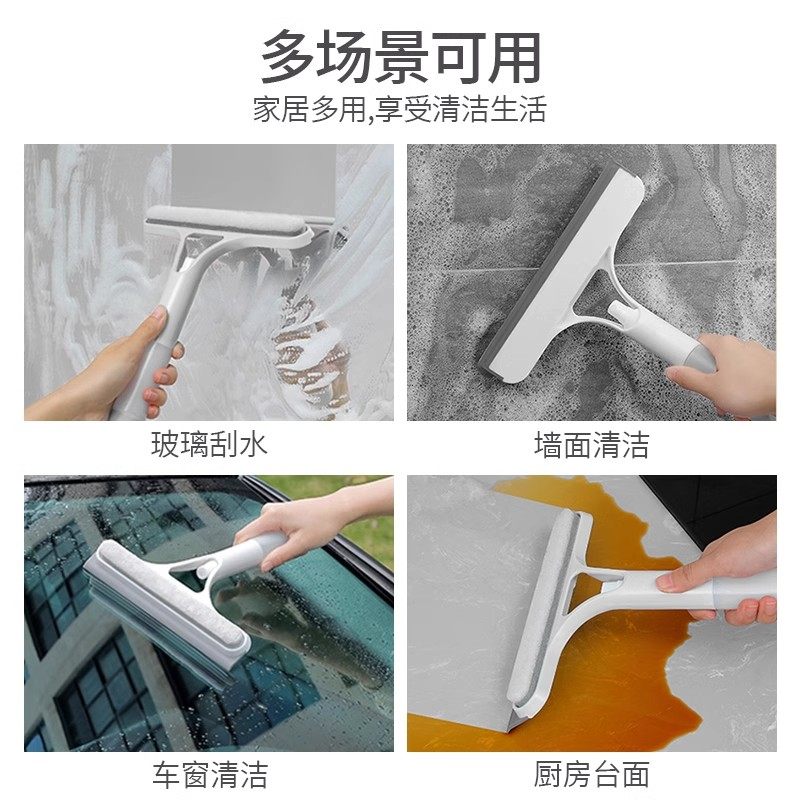 多场景可用
家居多用,享受清洁生活

玻璃刮水

墙面清洁

车窗清洁

厨房台面