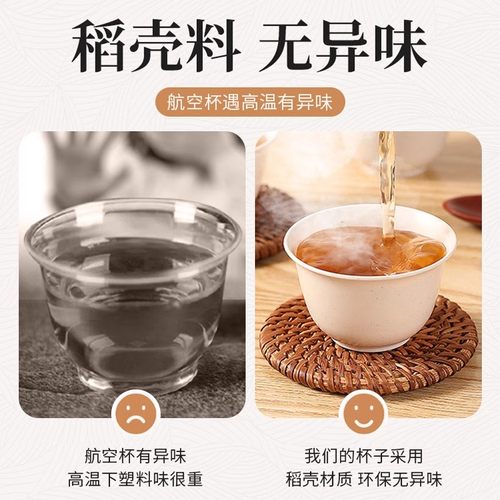 稻壳料 无异味

航空杯遇高温有异味

航空杯有异味
高温下塑料味很重

我们的杯子采用
稻壳材质 环保无异味