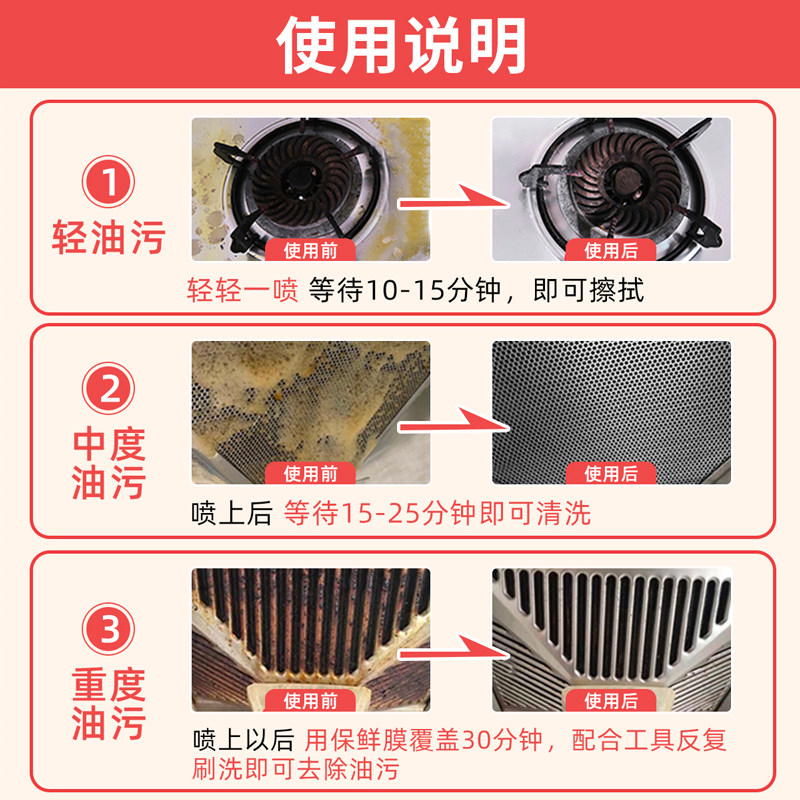 使用说明

1
轻油污

使用前

使用后

轻轻一喷 等待10-15分钟，即可擦拭

2
中度油污

使用前

使用后

喷上后 等待15-25分钟即可清洗

3
重度油污

使用前

使用后

喷上以后 用保鲜膜覆盖30分钟，配合工具反复刷洗即可去除油污