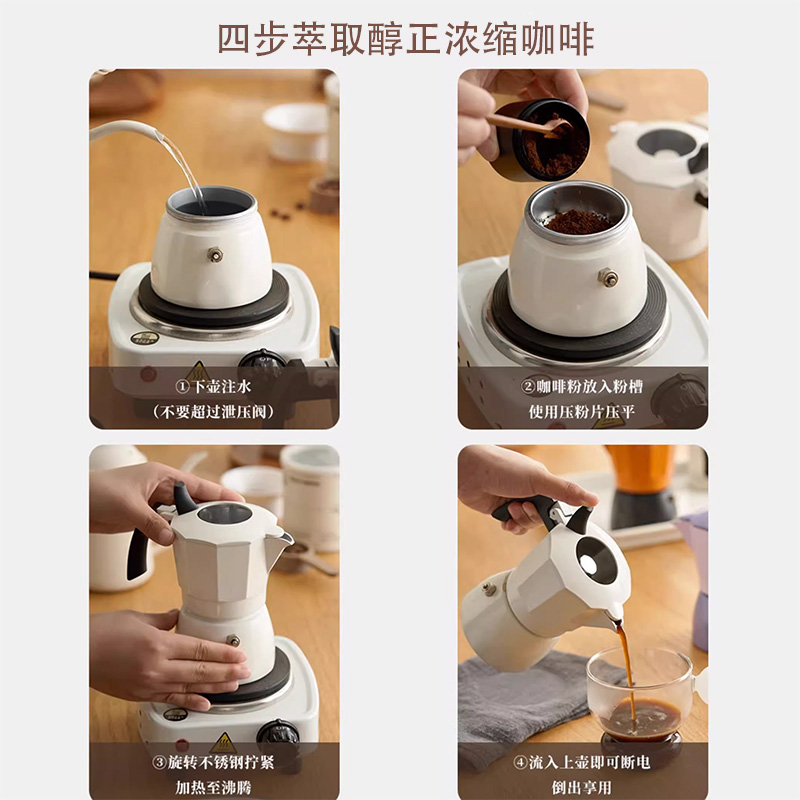 四步萃取醇正浓缩咖啡

①下壶注水
（不要超过泄压阀）

②咖啡粉放入粉槽
使用压粉片压平

③旋转不锈钢拧紧
加热至沸腾

④流入上壶即可断电
倒出享用