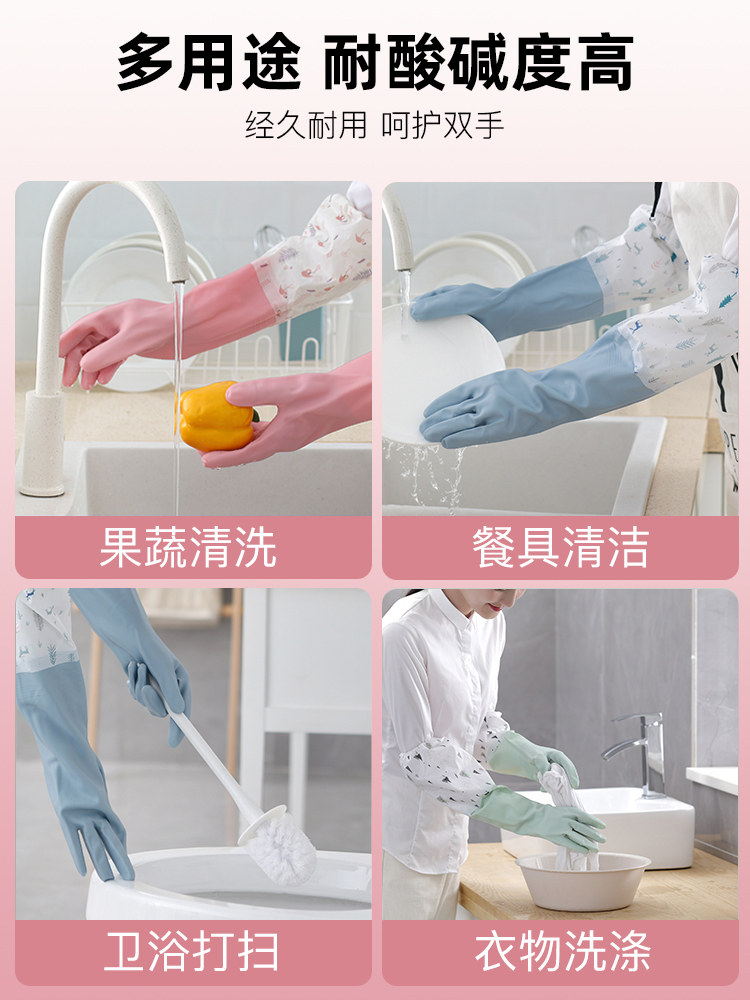 多用途 耐酸碱度高

经久耐用 呵护双手

果蔬清洗

餐具清洁

卫浴打扫

衣物洗涤