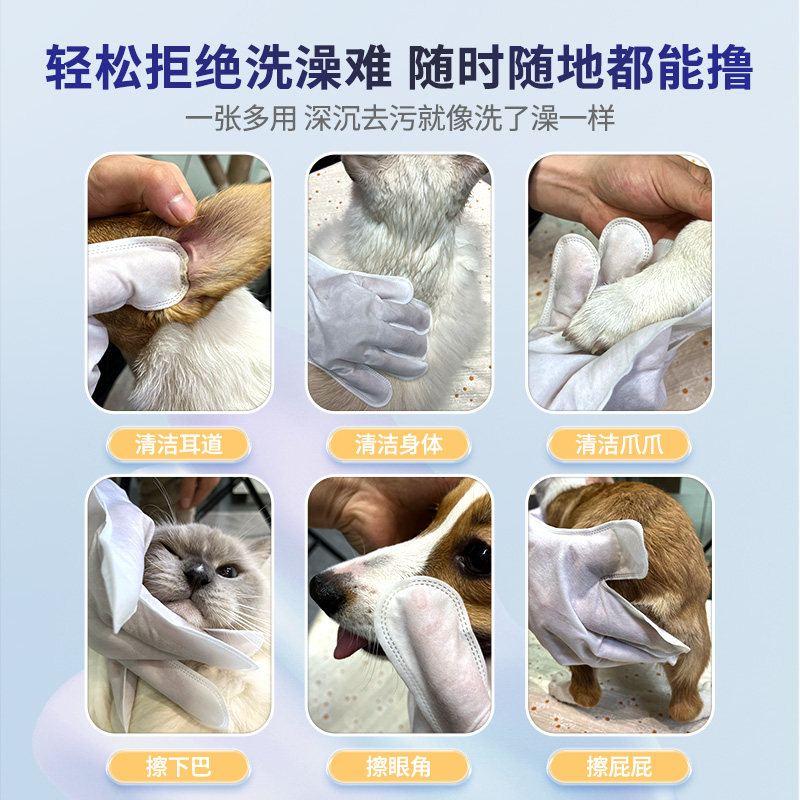 轻松拒绝洗澡难 随时随地都能撸

一张多用 深沉去污就像洗了澡一样

清洁耳道

清洁身体

清洁爪爪

擦下巴

擦眼角

擦屁屁