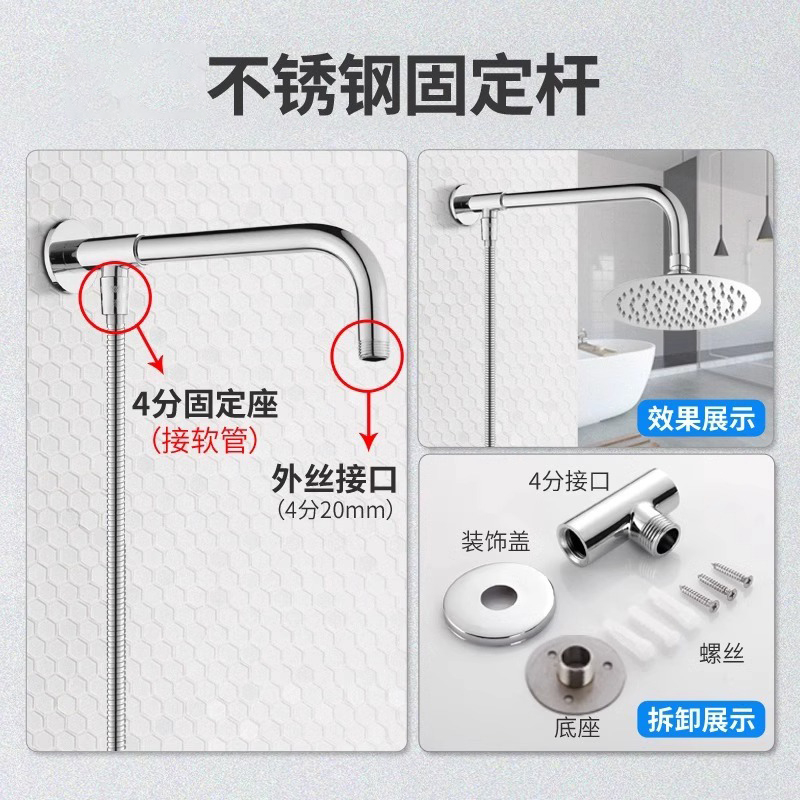 不锈钢固定杆

4分固定座
(接软管)

外丝接口
(4分20mm)

效果展示

4分接口

装饰盖

螺丝

底座

拆卸展示