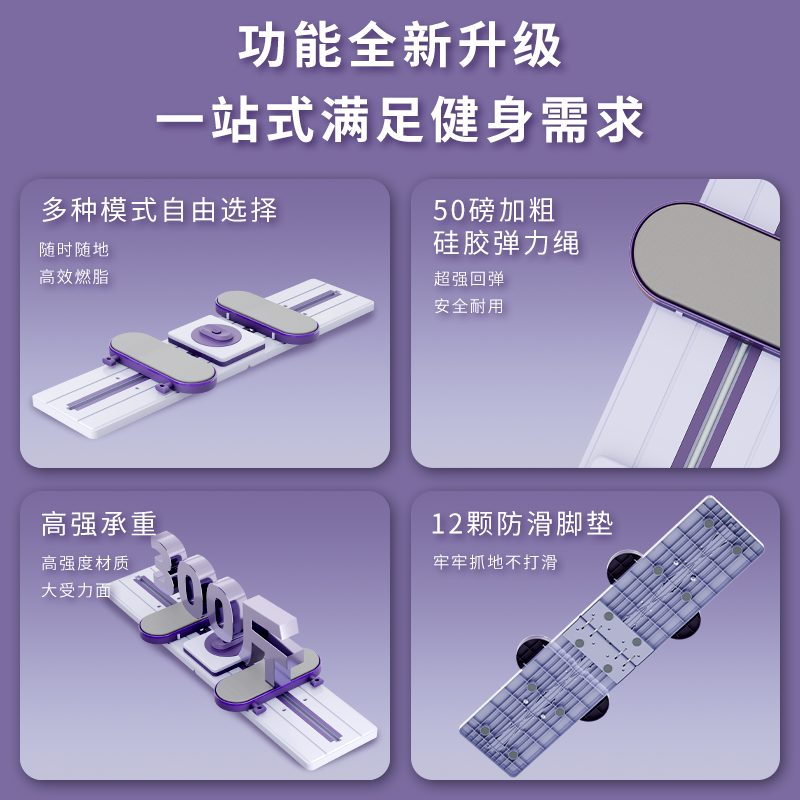 功能全新升级
一站式满足健身需求

多种模式自由选择
随时随地
高效燃脂

50磅加粗
硅胶弹力绳
超强回弹
安全耐用

高强承重
高强度材质
大受力面
300斤

12颗防滑脚垫
牢牢抓地不打滑