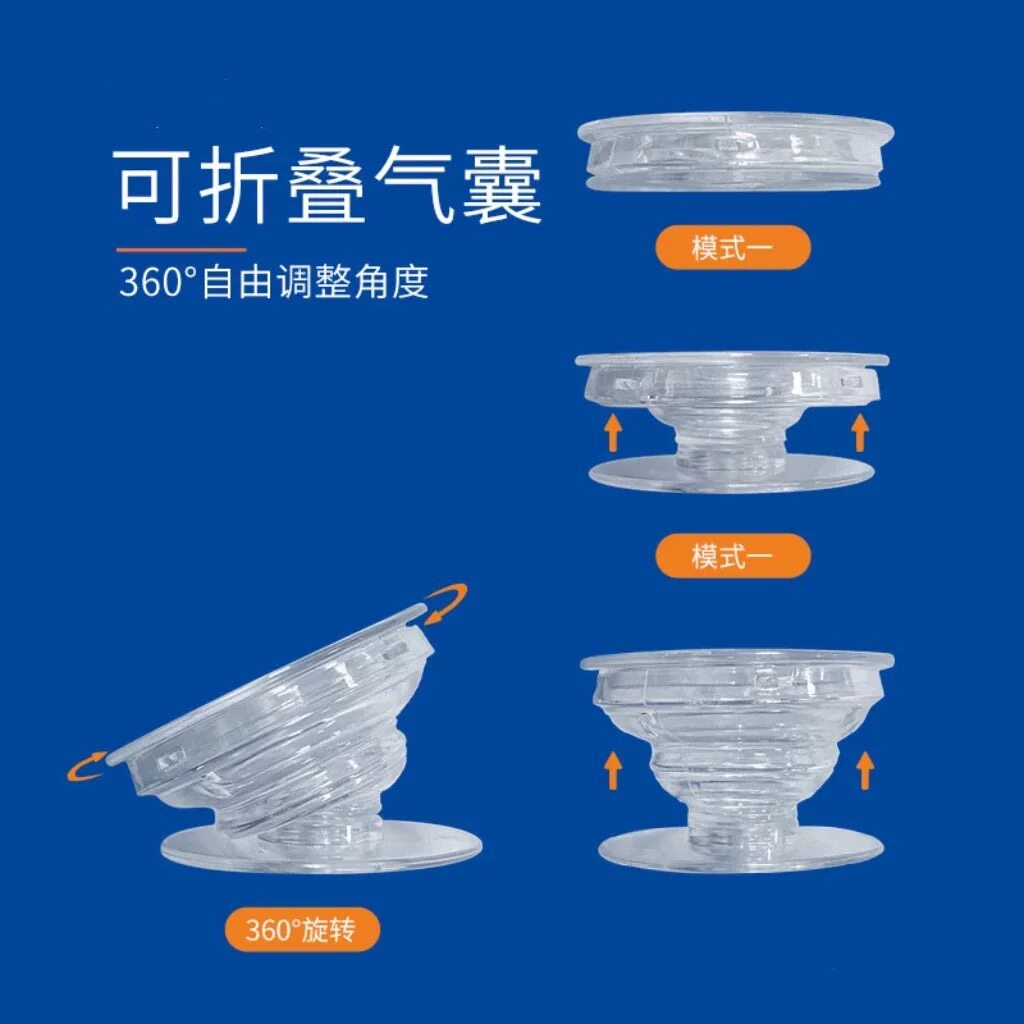 可折叠气囊

360°自由调整角度

模式一

模式一

360°旋转