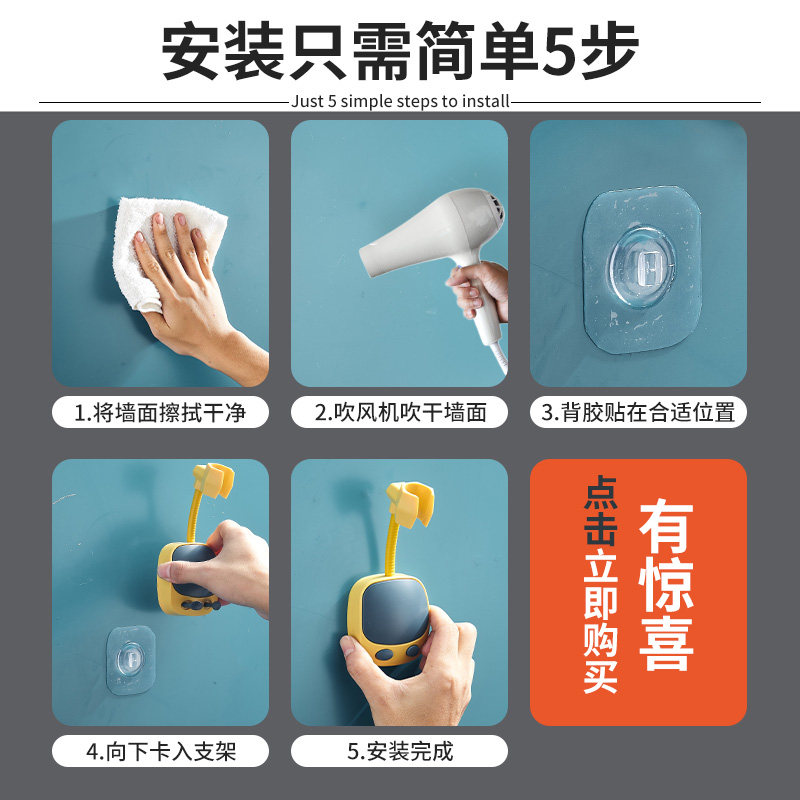 安装只需简单5步

Just 5 simple steps to install

1.将墙面擦拭干净

2.吹风机吹干墙面

3.背胶贴在合适位置

4.向下卡入支架

5.安装完成

点击立即购买

有惊喜