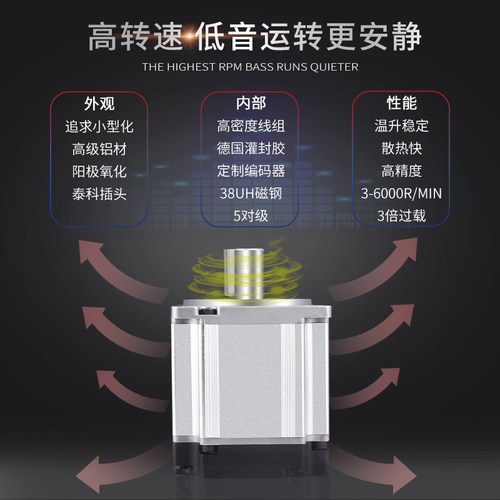 高转速 低音运转更安静
THE HIGHEST RPM BASS RUNS QUIETER

外观
追求小型化
高级铝材
阳极氧化
泰科插头

内部
高密度线组
德国灌封胶
定制编码器
38UH磁钢
5对级

性能
温升稳定
散热快
高精度
3-6000R/MIN
3倍过载