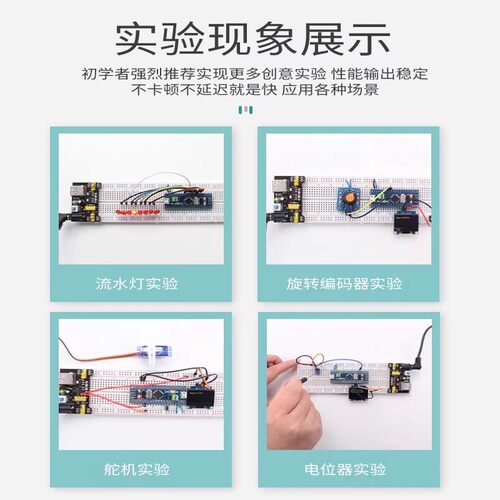 实验现象展示

初学者强烈推荐实现更多创意实验 性能输出稳定
不卡顿不延迟就是快 应用各种场景

流水灯实验

旋转编码器实验

舵机实验

电位器实验