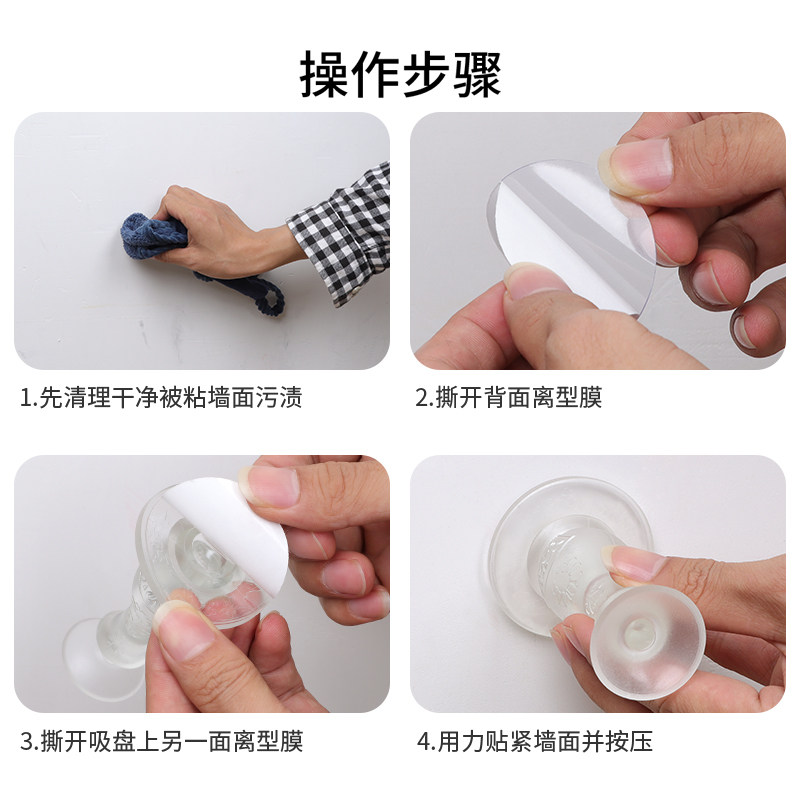 操作步骤

1.先清理干净被粘墙面污渍

2.撕开背面离型膜

3.撕开吸盘上另一面离型膜

4.用力贴紧墙面并按压