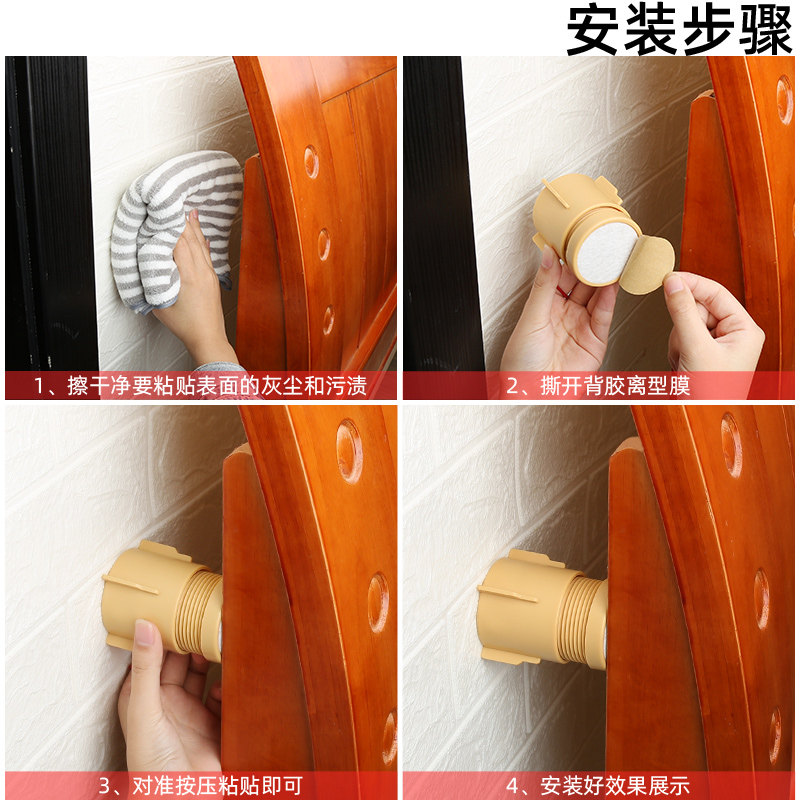 安装步骤

1、擦干净要粘贴表面的灰尘和污渍

2、撕开背胶离型膜

3、对准按压粘贴即可

4、安装好效果展示