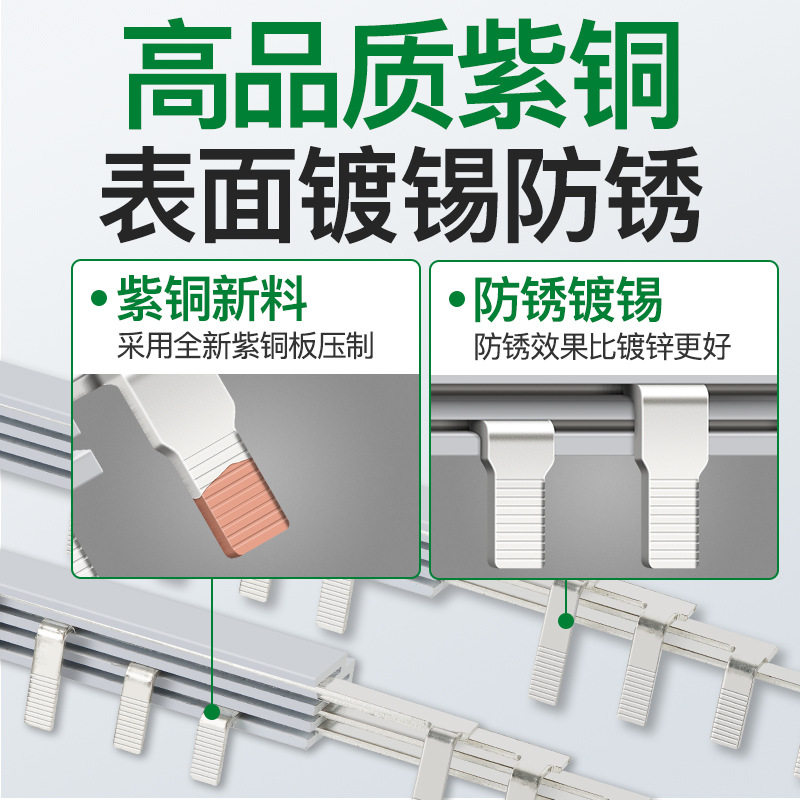 高品质紫铜
表面镀锡防锈

• 紫铜新料
采用全新紫铜板压制

• 防锈镀锡
防锈效果比镀锌更好