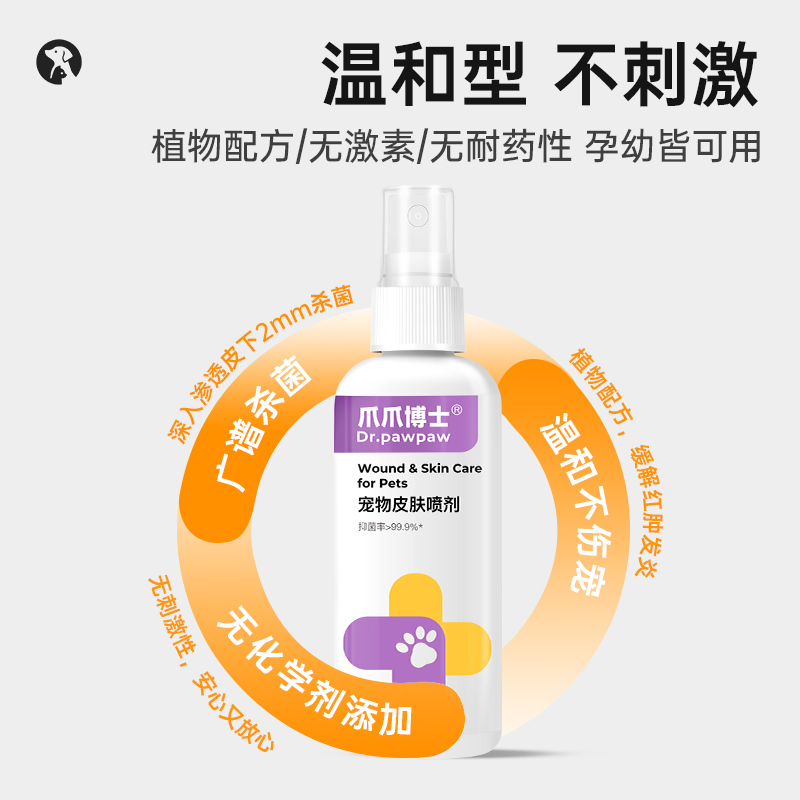 温和型 不刺激

植物配方/无激素/无耐药性 孕幼皆可用

深入渗透皮下2mm杀菌

广谱杀菌

植物配方，缓解红肿发炎

温和不伤宠

无刺激性，安心又放心

无化学剂添加

爪爪博士®
Dr.pawpaw

Wound & Skin Care for Pets
宠物皮肤喷剂
抑菌率>99.9%*