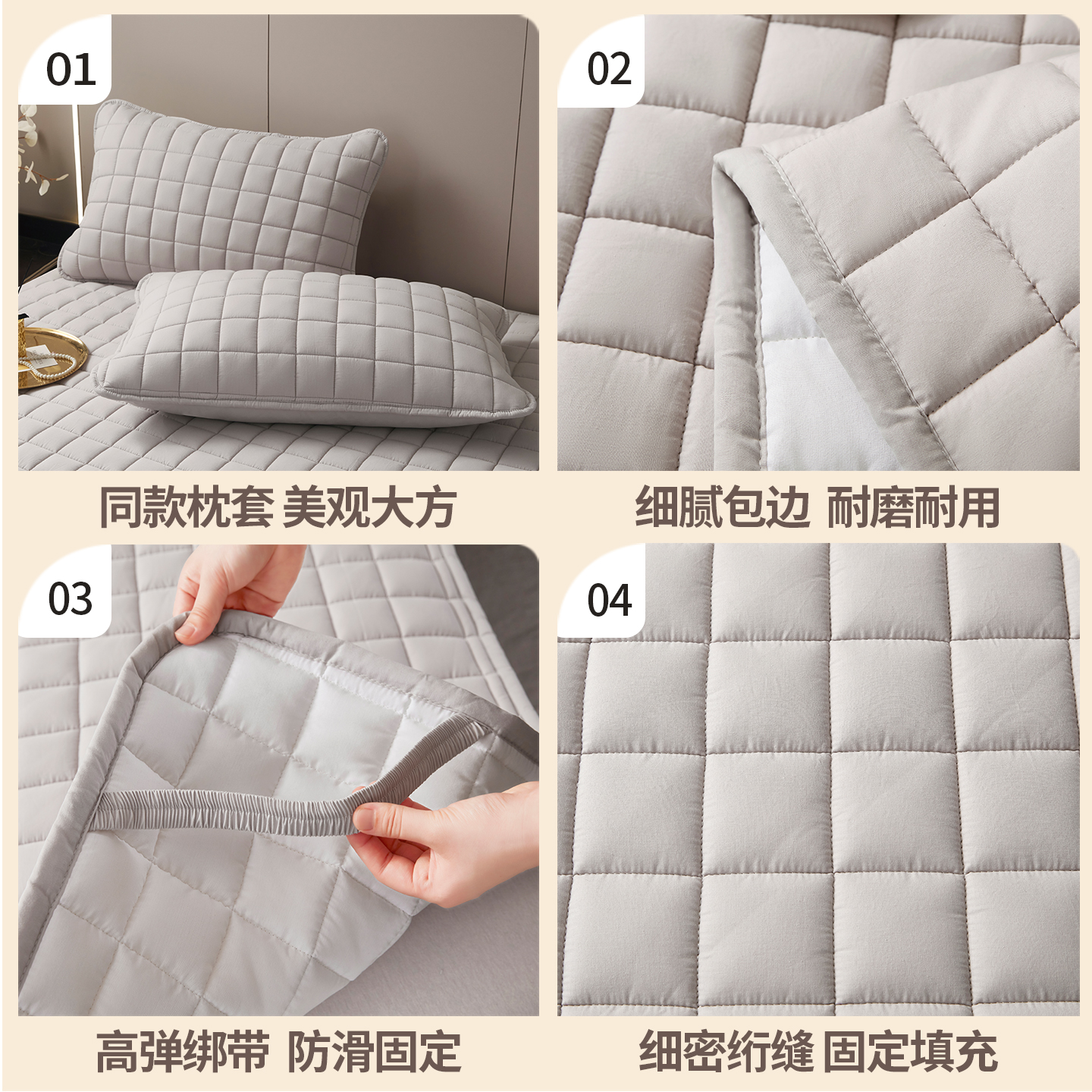 01

同款枕套 美观大方

02

细腻包边 耐磨耐用

03

高弹绑带 防滑固定

04

细密绗缝 固定填充