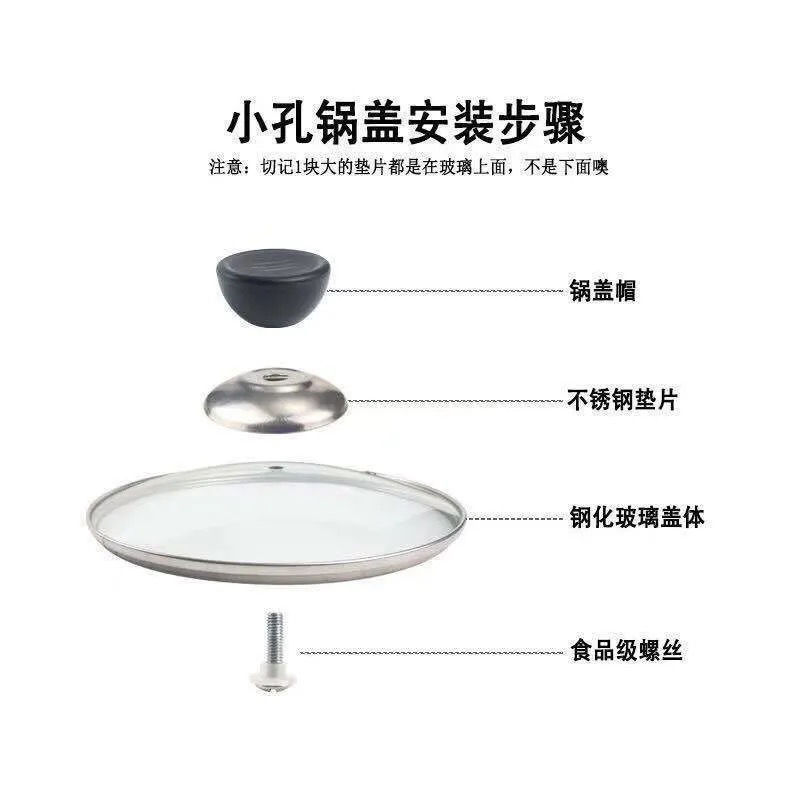 小孔锅盖安装步骤

注意：切记1块大的垫片都是在玻璃上面，不是下面噢

锅盖帽

不锈钢垫片

钢化玻璃盖体

食品级螺丝