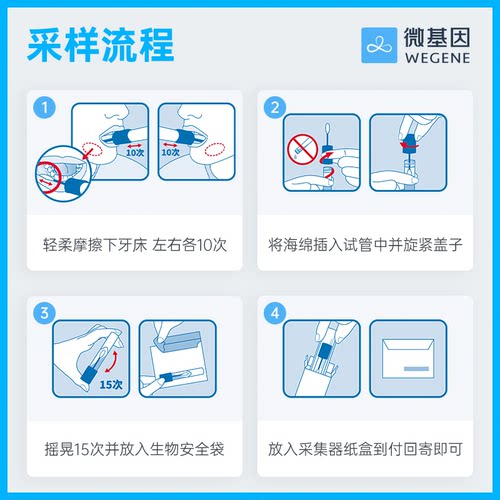 采样流程

微基因
WEGENE

1

10次

10次

轻柔摩擦下牙床 左右各10次

2

将海绵插入试管中并旋紧盖子

3

15次

摇晃15次并放入生物安全袋

4

放入采集器纸盒到付回寄即可