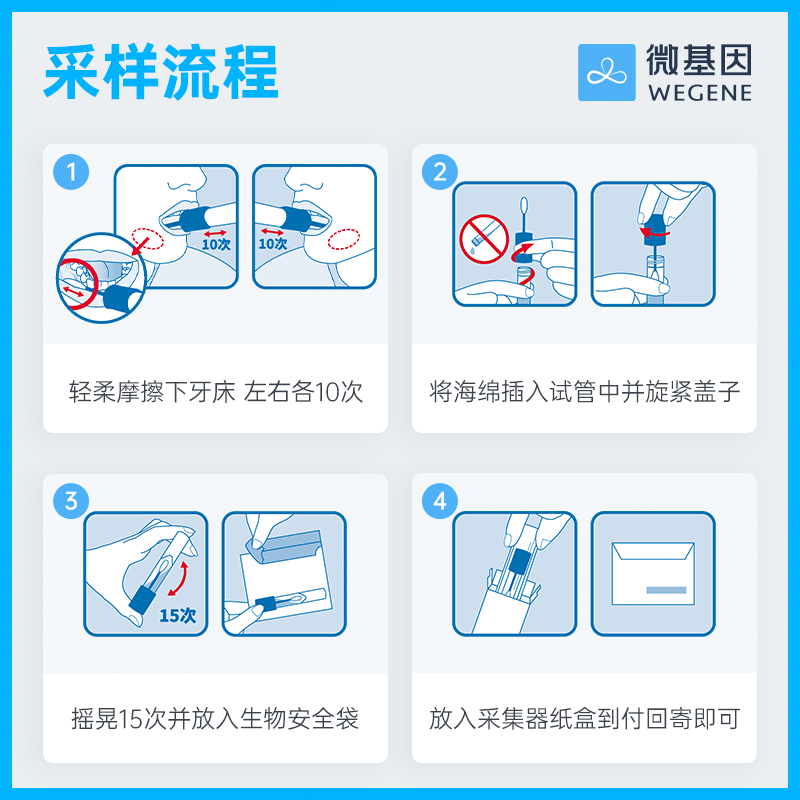 采样流程

微基因
WEGENE

1
10次
10次
轻柔摩擦下牙床 左右各10次

2
将海绵插入试管中并旋紧盖子

3
15次
摇晃15次并放入生物安全袋

4
放入采集器纸盒到付回寄即可