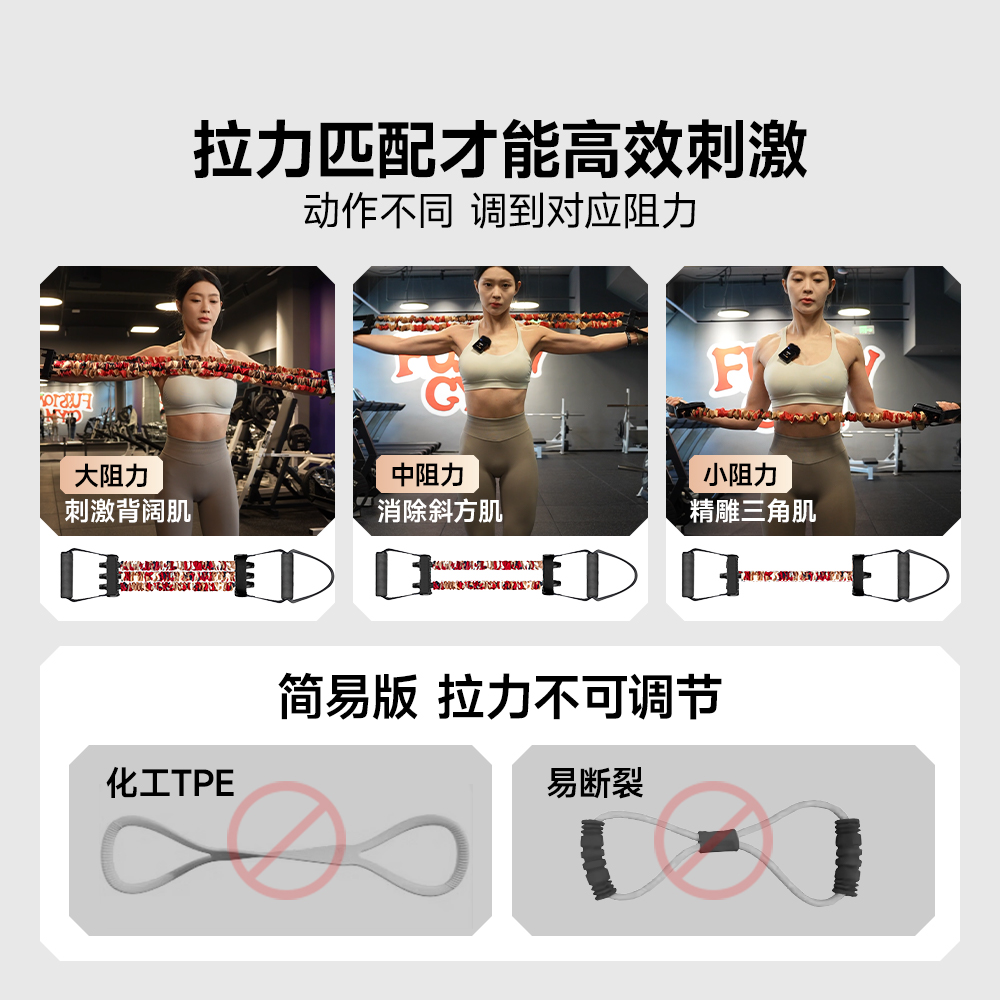 拉力匹配才能高效刺激
动作不同 调到对应阻力

大阻力
刺激背阔肌

中阻力
消除斜方肌

小阻力
精雕三角肌

简易版 拉力不可调节

化工TPE

易断裂