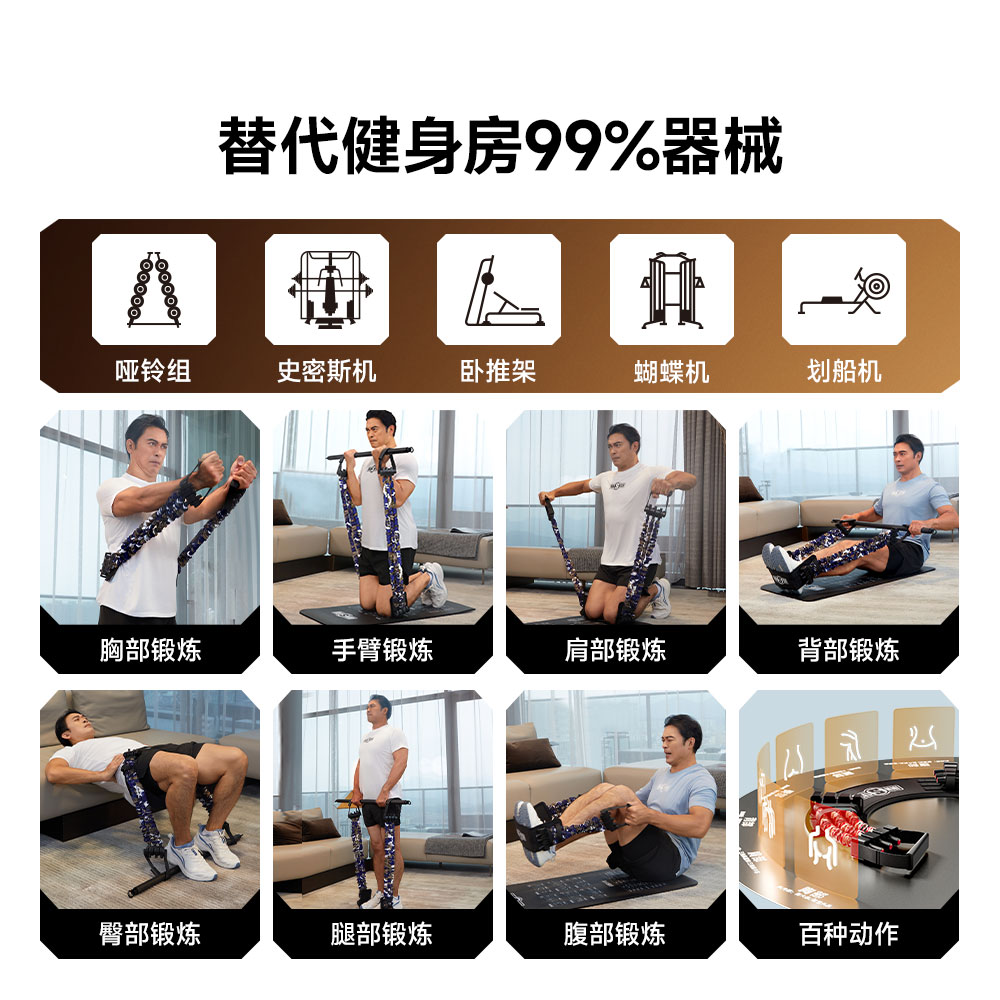 替代健身房99%器械

哑铃组
史密斯机
卧推架
蝴蝶机
划船机

胸部锻炼
手臂锻炼
肩部锻炼
背部锻炼

臀部锻炼
腿部锻炼
腹部锻炼
百种动作