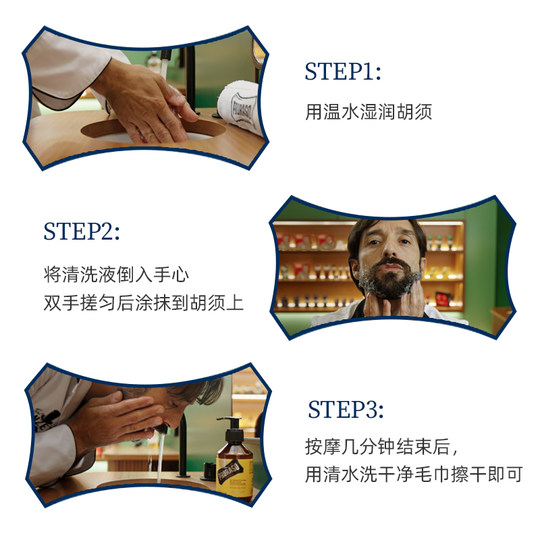 STEP1:
用温水湿润胡须

STEP2:
将清洗液倒入手心
双手搓匀后涂抹到胡须上

STEP3:
按摩几分钟结束后,
用清水洗干净毛巾擦干即可