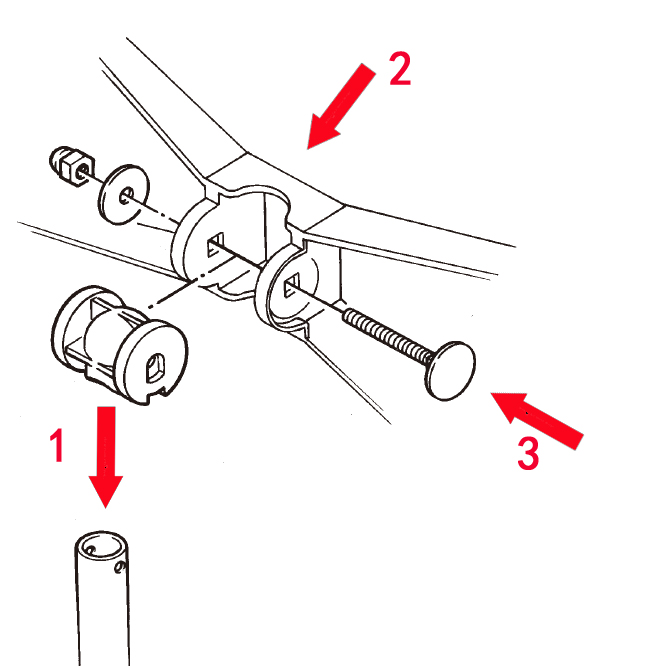 2
1
3